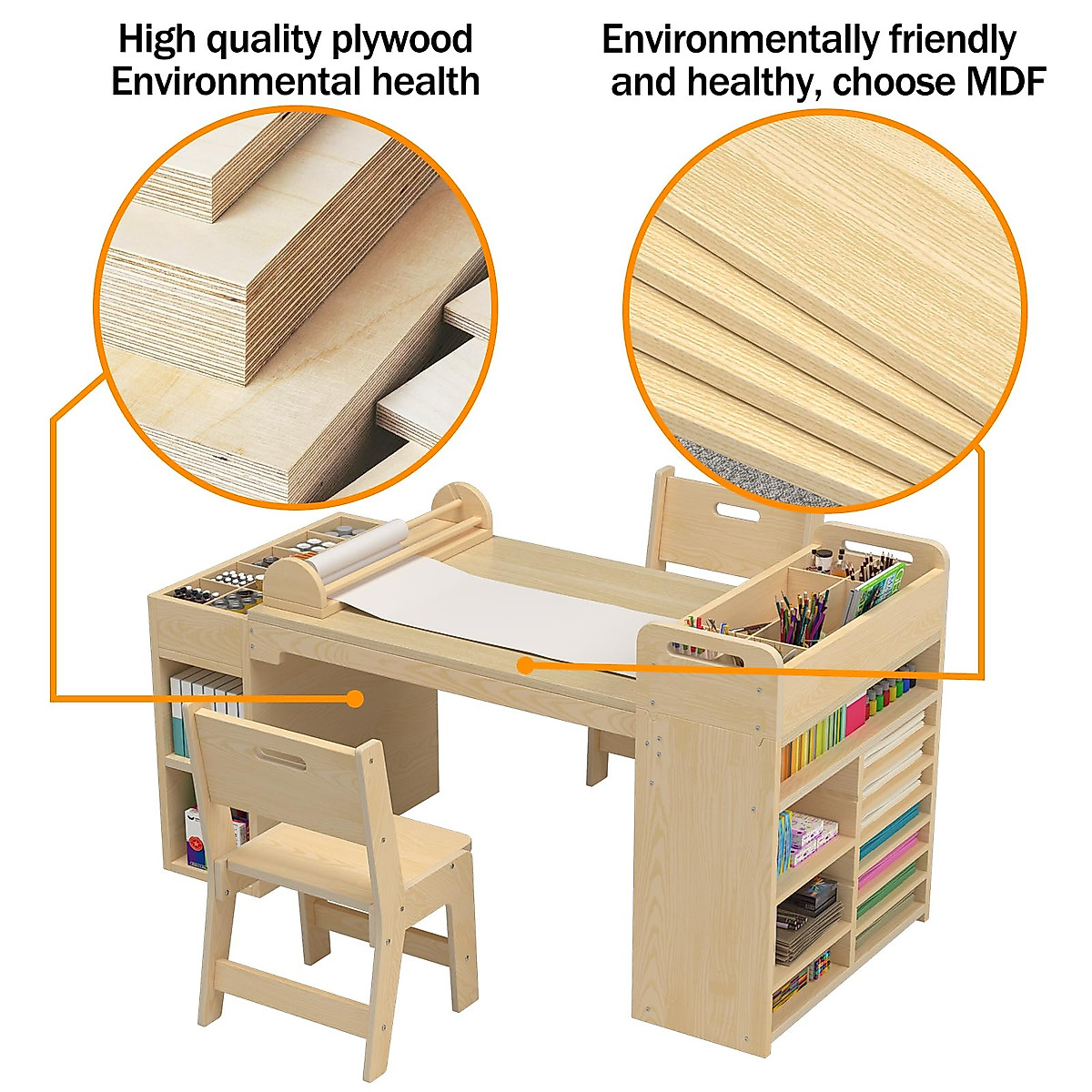 High quality plywood
Environmental health

Environmentally friendly
and healthy, choose MDF