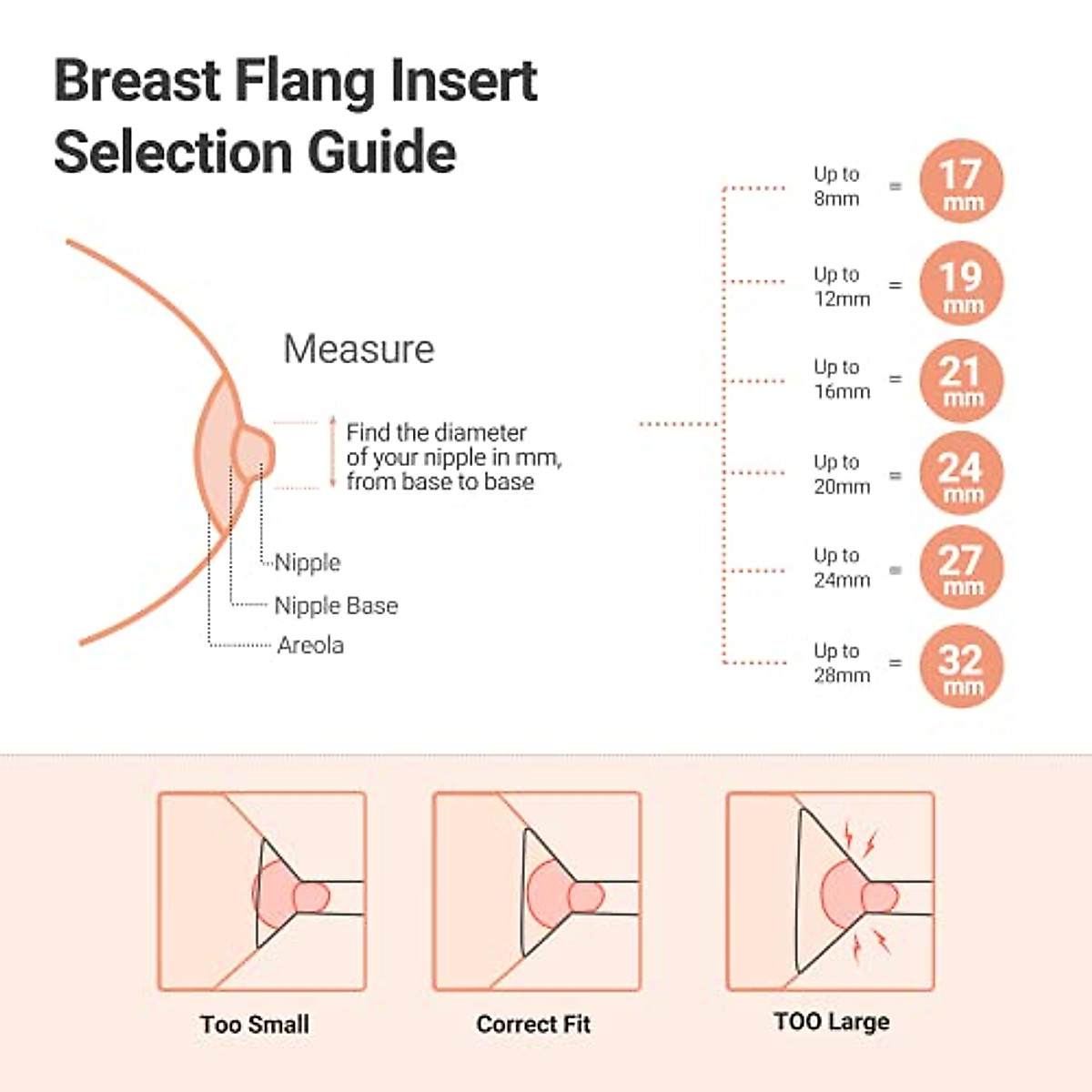 Breast Flang Insert Selection Guide

Measure

Find the diameter of your nipple in mm, from base to base

Nipple

Nipple Base

Areola

Up to 8mm = 17 mm

Up to 12mm = 19 mm

Up to 16mm = 21 mm

Up to 20mm = 24 mm

Up to 24mm = 27 mm

Up to 28mm = 32 mm

Too Small

Correct Fit

TOO Large