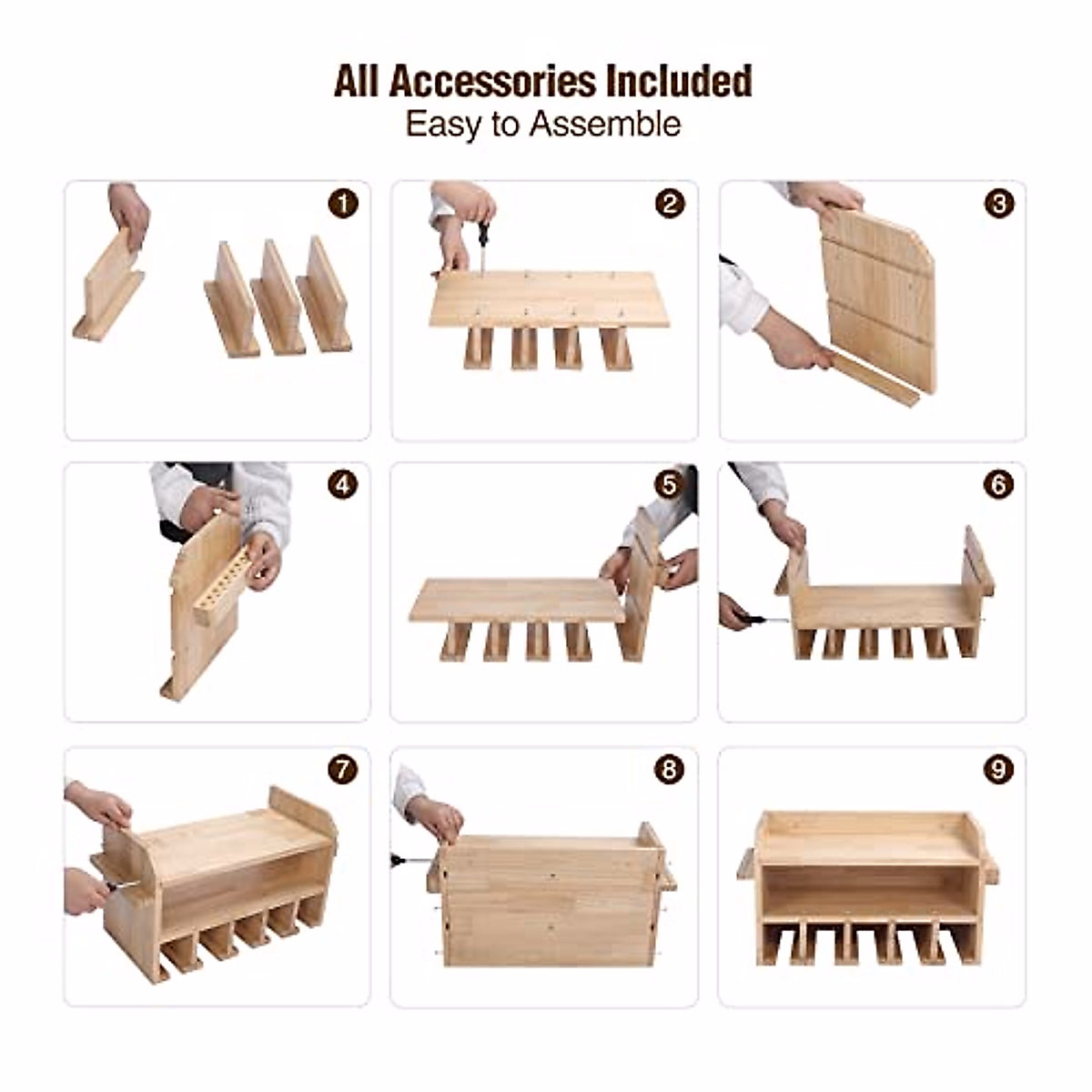 All Accessories Included
Easy to Assemble

1

2

3

4

5

6

7

8

9