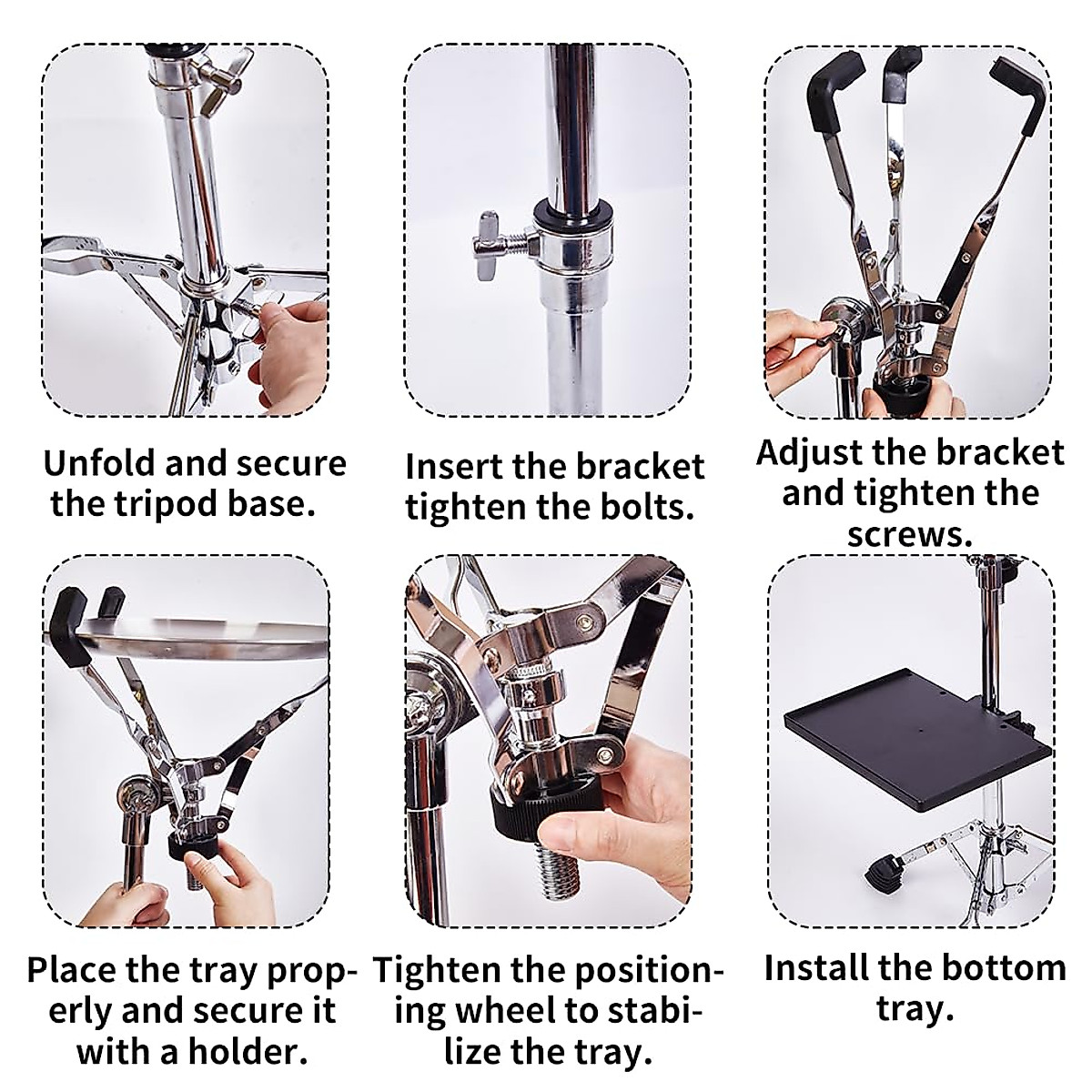 Unfold and secure the tripod base.

Insert the bracket tighten the bolts.

Adjust the bracket and tighten the screws.

Place the tray properly and secure it with a holder.

Tighten the positioning wheel to stabilize the tray.

Install the bottom tray.