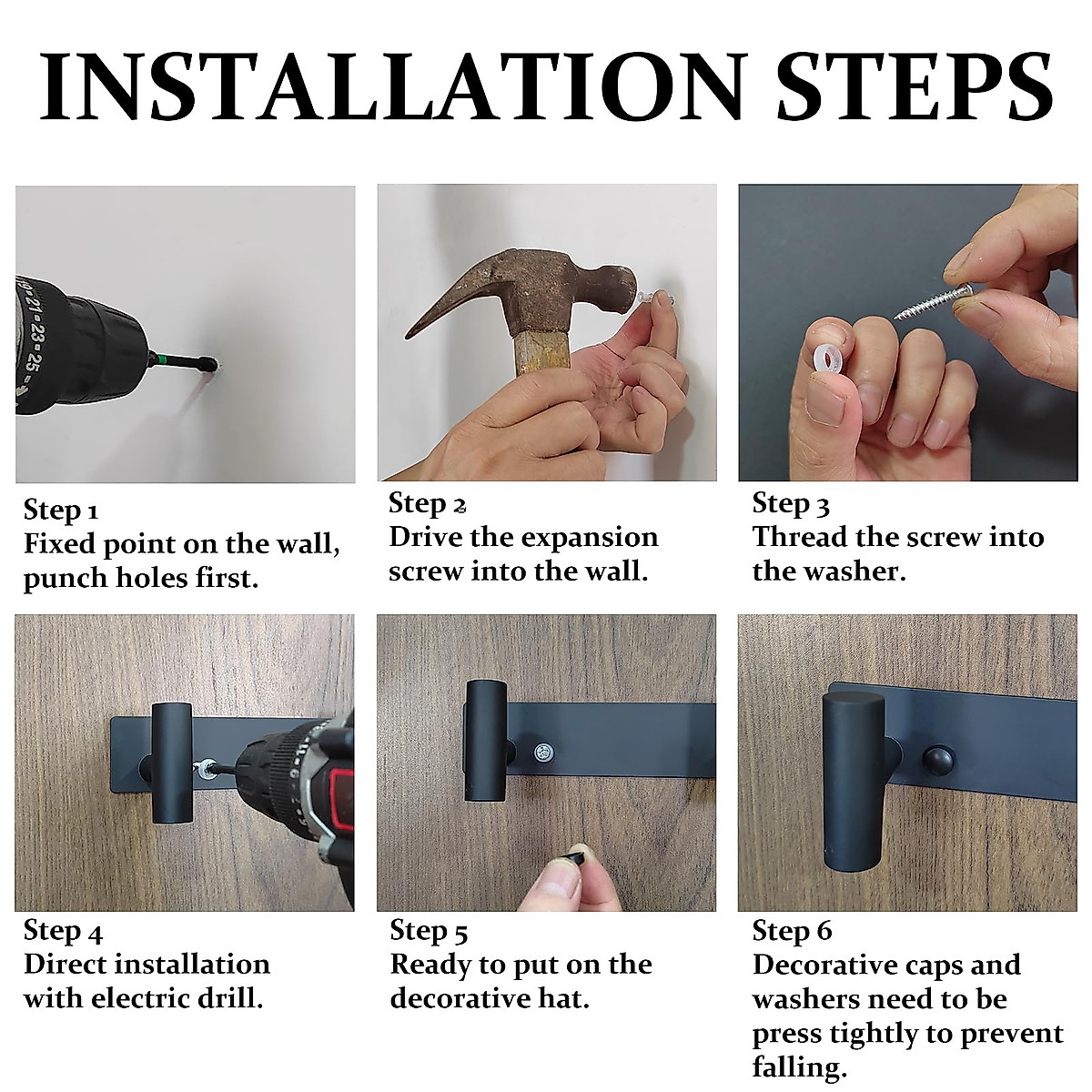 INSTALLATION STEPS

19·21·23·25·

Step 1
Fixed point on the wall, punch holes first.

Step 2
Drive the expansion screw into the wall.

Step 3
Thread the screw into the washer.

Step 4
Direct installation with electric drill.

Step 5
Ready to put on the decorative hat.

Step 6
Decorative caps and washers need to be press tightly to prevent falling.