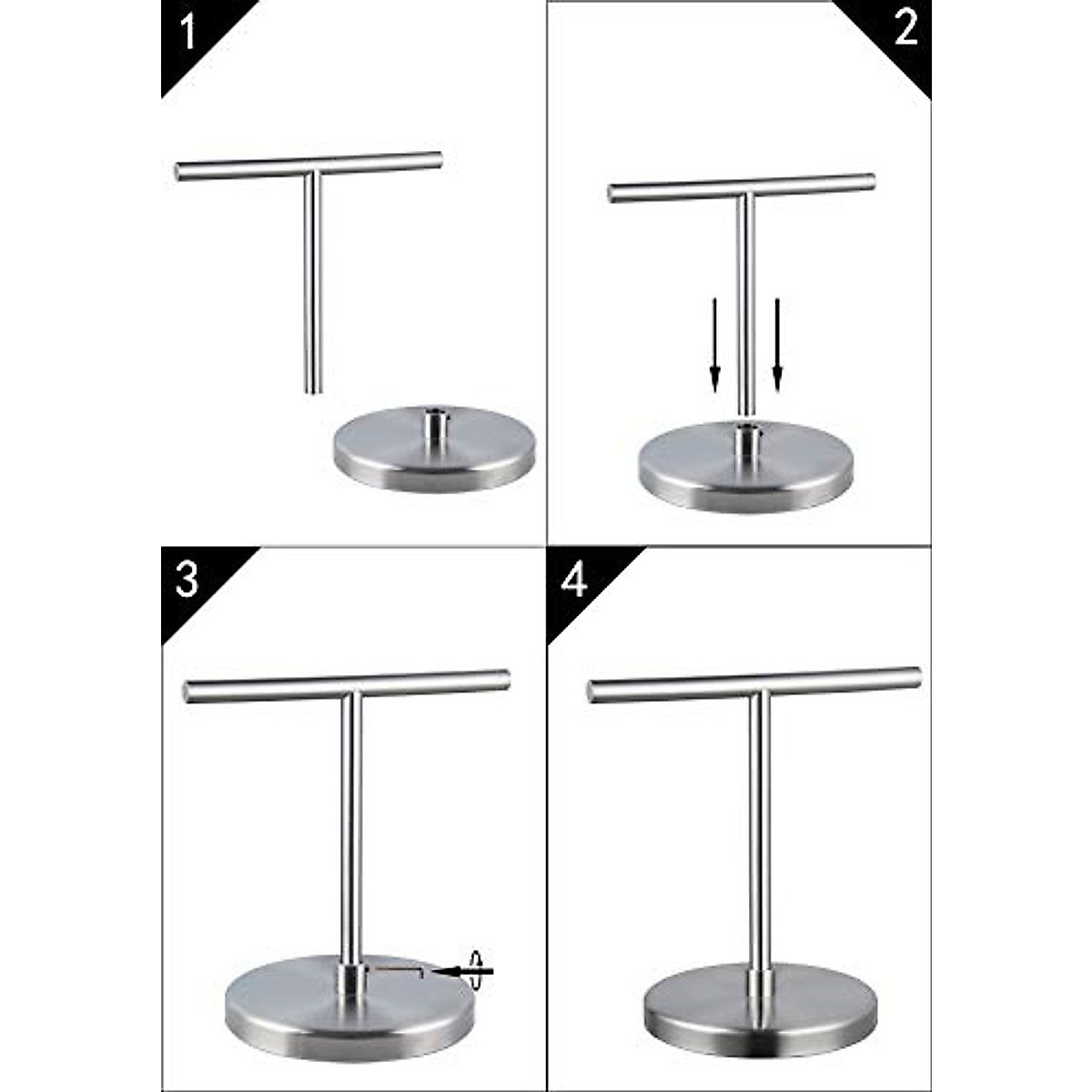 1

2

3

4