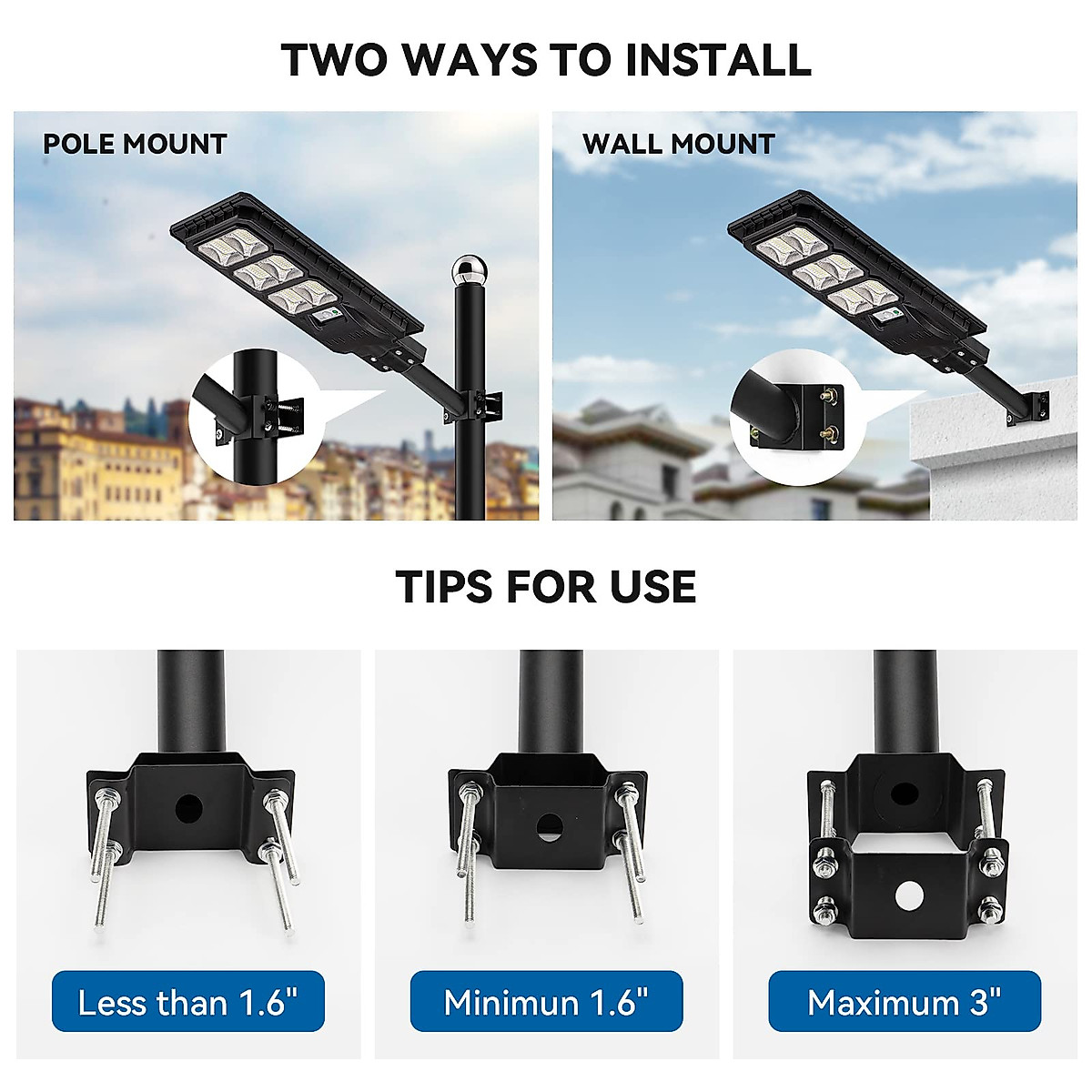 TWO WAYS TO INSTALL

POLE MOUNT

WALL MOUNT

TIPS FOR USE

Less than 1.6"

Minimun 1.6"

Maximum 3"