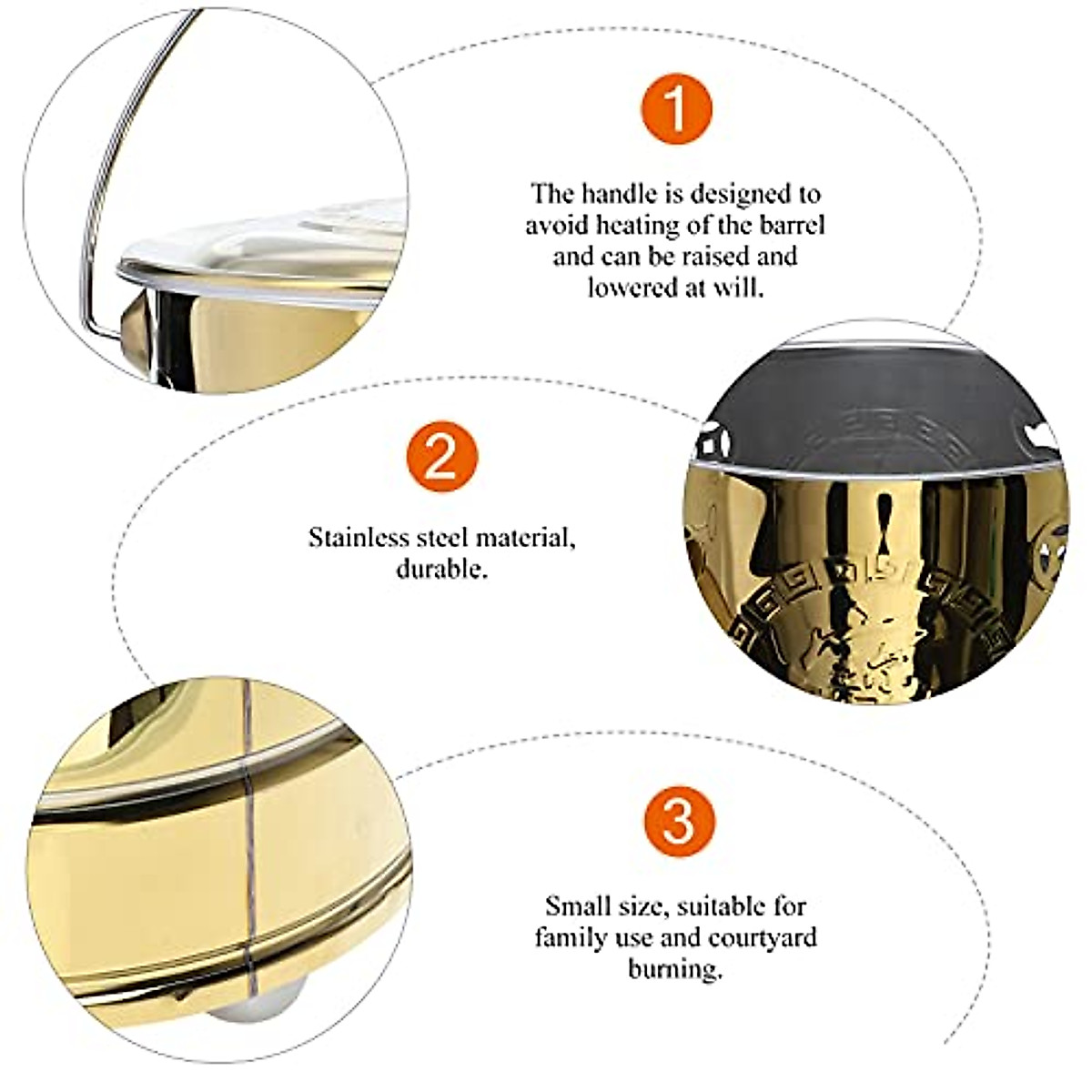 1

The handle is designed to avoid heating of the barrel and can be raised and lowered at will.

2

Stainless steel material, durable.

3

Small size, suitable for family use and courtyard burning.