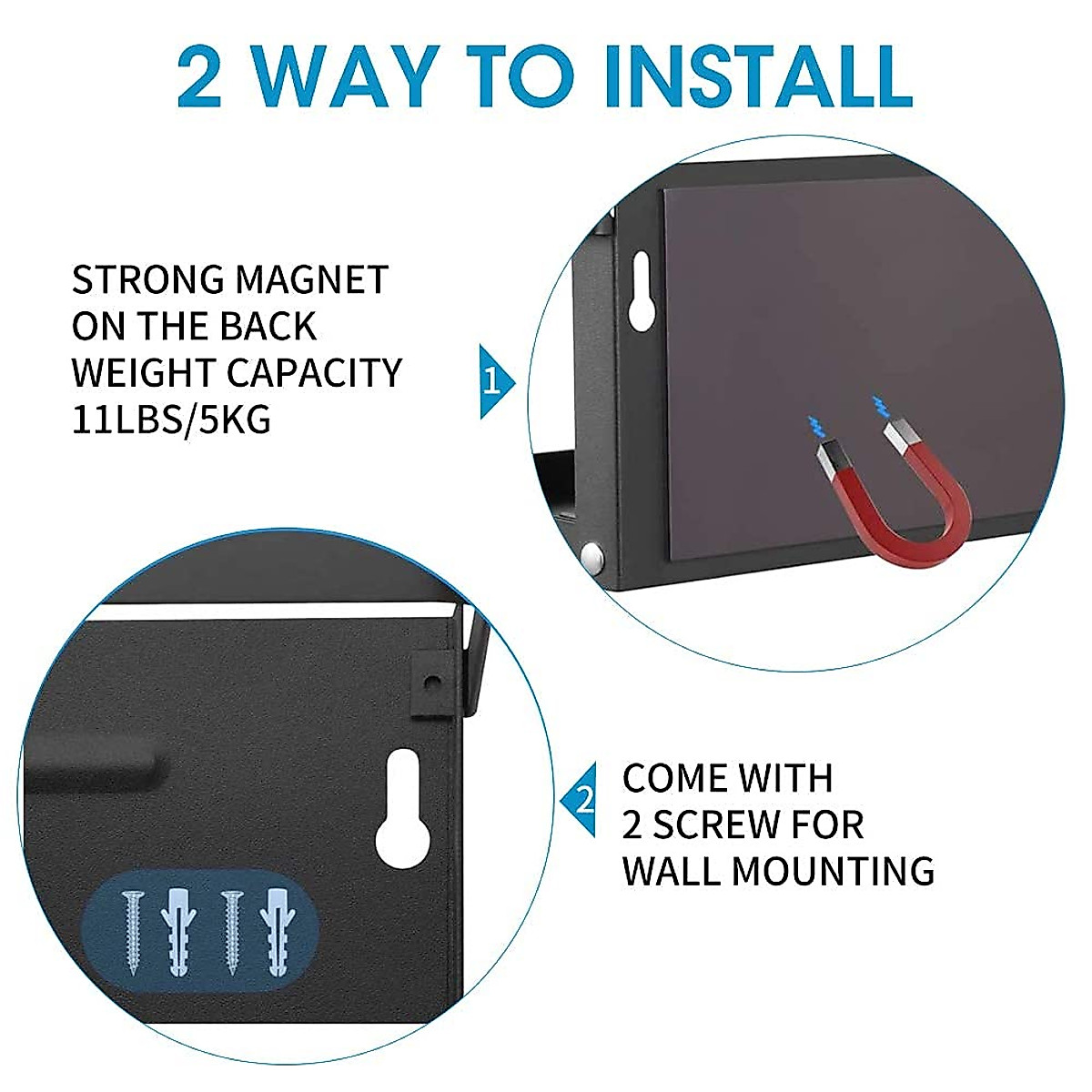 2 WAY TO INSTALL

STRONG MAGNET ON THE BACK WEIGHT CAPACITY 11LBS/5KG

1

2

COME WITH 2 SCREW FOR WALL MOUNTING