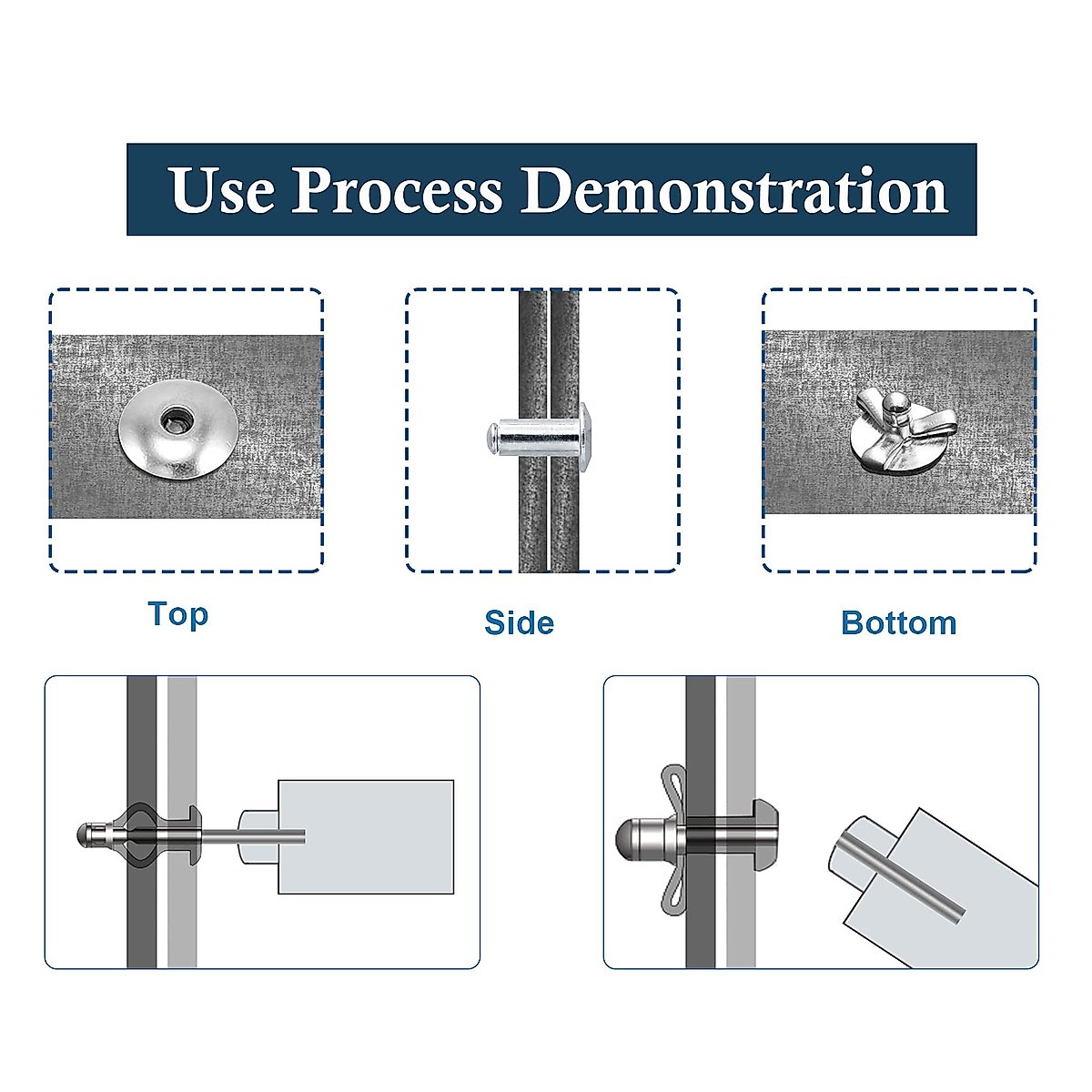 Use Process Demonstration

Top

Side

Bottom