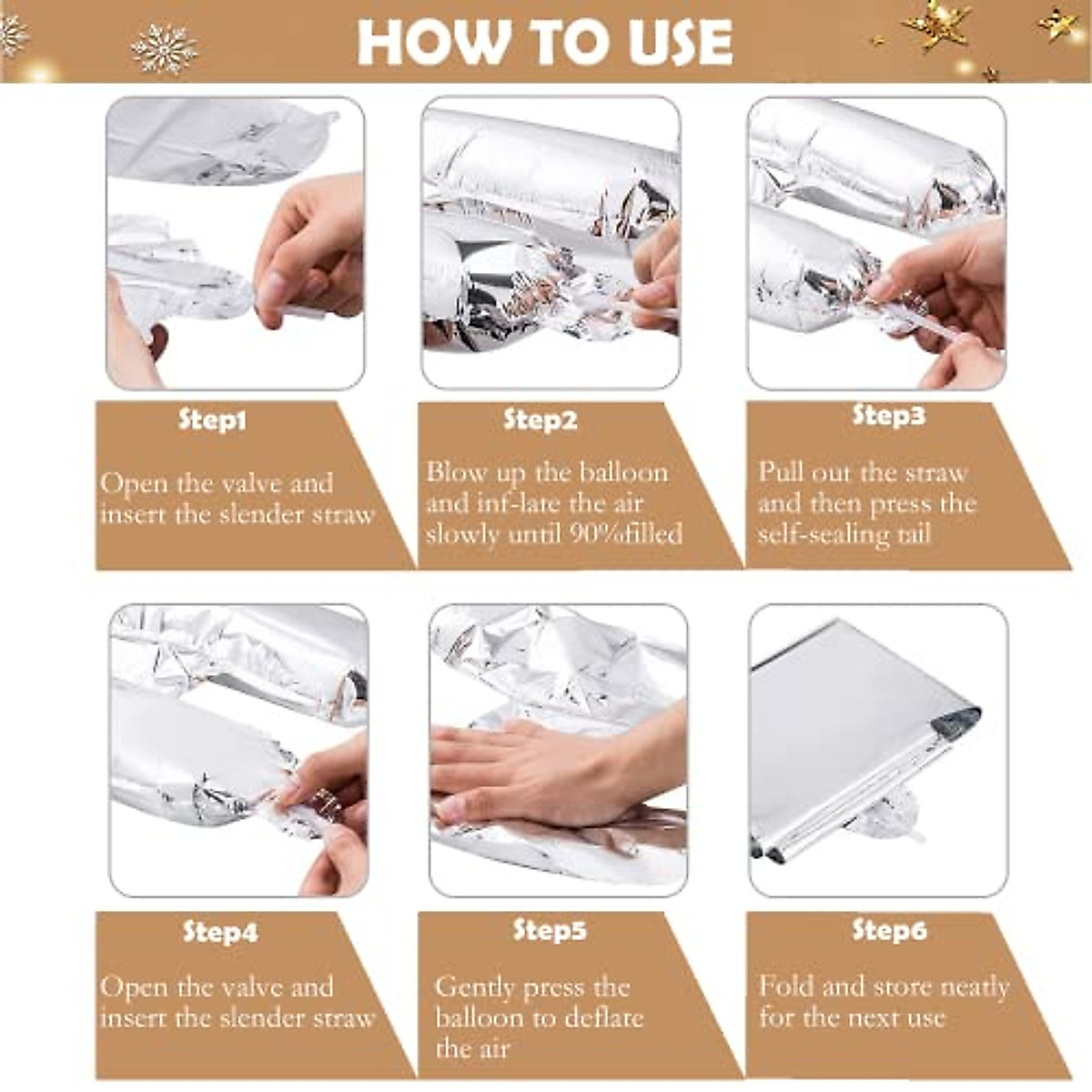 HOW TO USE

Step1

Open the valve and insert the slender straw

Step2

Blow up the balloon and inf-late the air slowly until 90%filled

Step3

Pull out the straw and then press the self-sealing tail

Step4

Open the valve and insert the slender straw

Step5

Gently press the balloon to deflate the air

Step6

Fold and store neatly for the next use