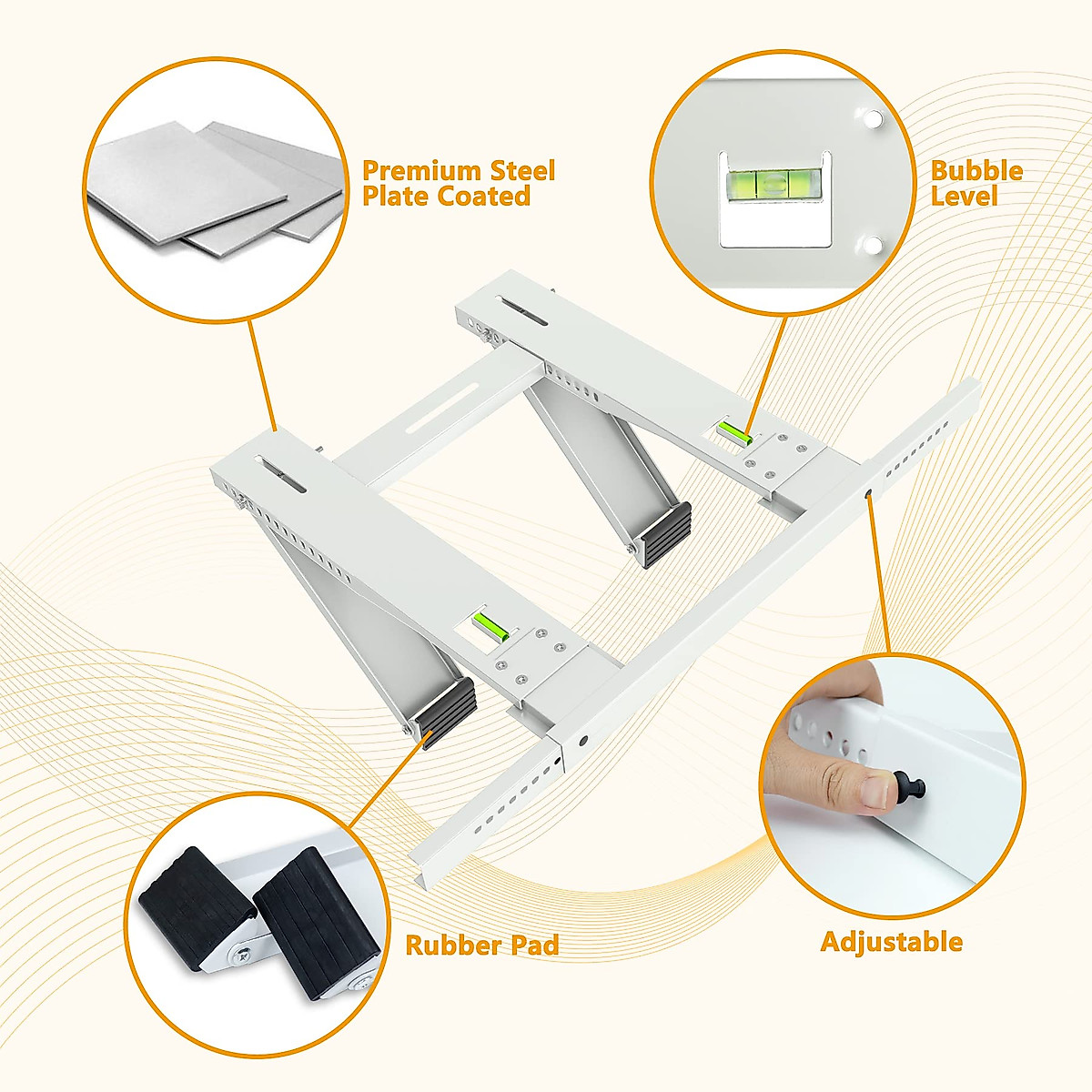 Premium Steel
Plate Coated

Bubble
Level

Rubber Pad

Adjustable