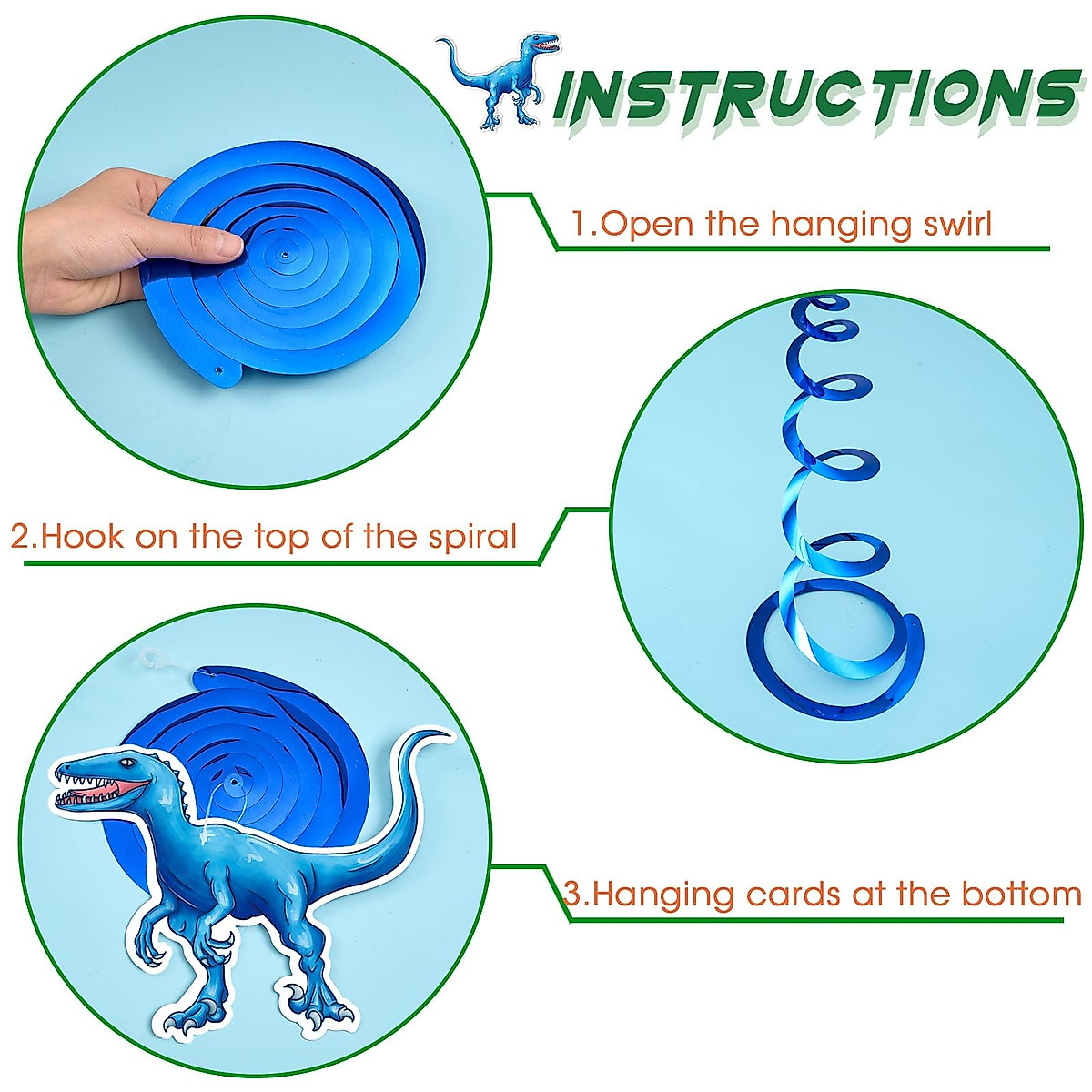 INSTRUCTIONS

1.Open the hanging swirl

2.Hook on the top of the spiral

3.Hanging cards at the bottom