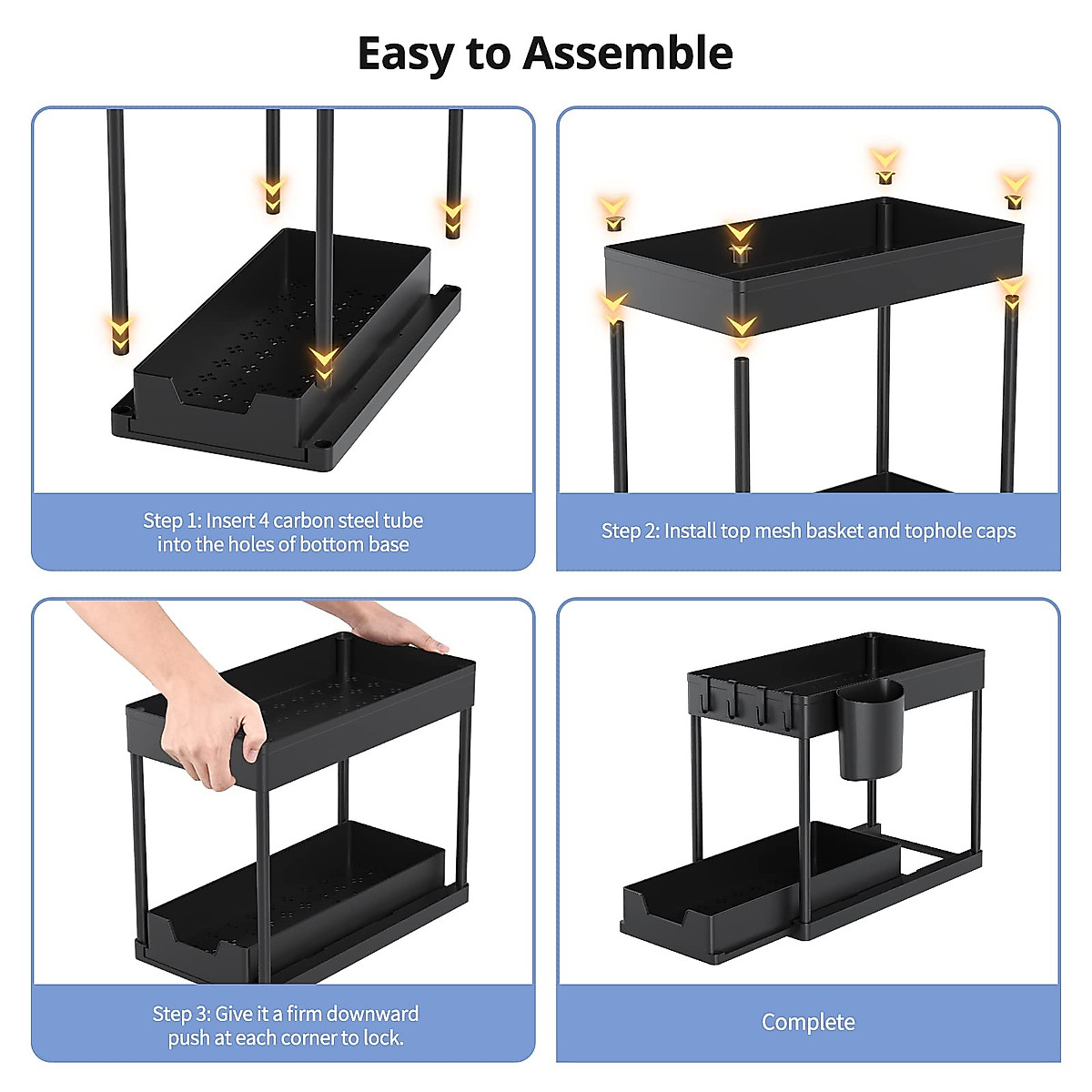 Easy to Assemble

Step 1: Insert 4 carbon steel tube into the holes of bottom base

Step 2: Install top mesh basket and tophole caps

Step 3: Give it a firm downward push at each corner to lock.

Complete