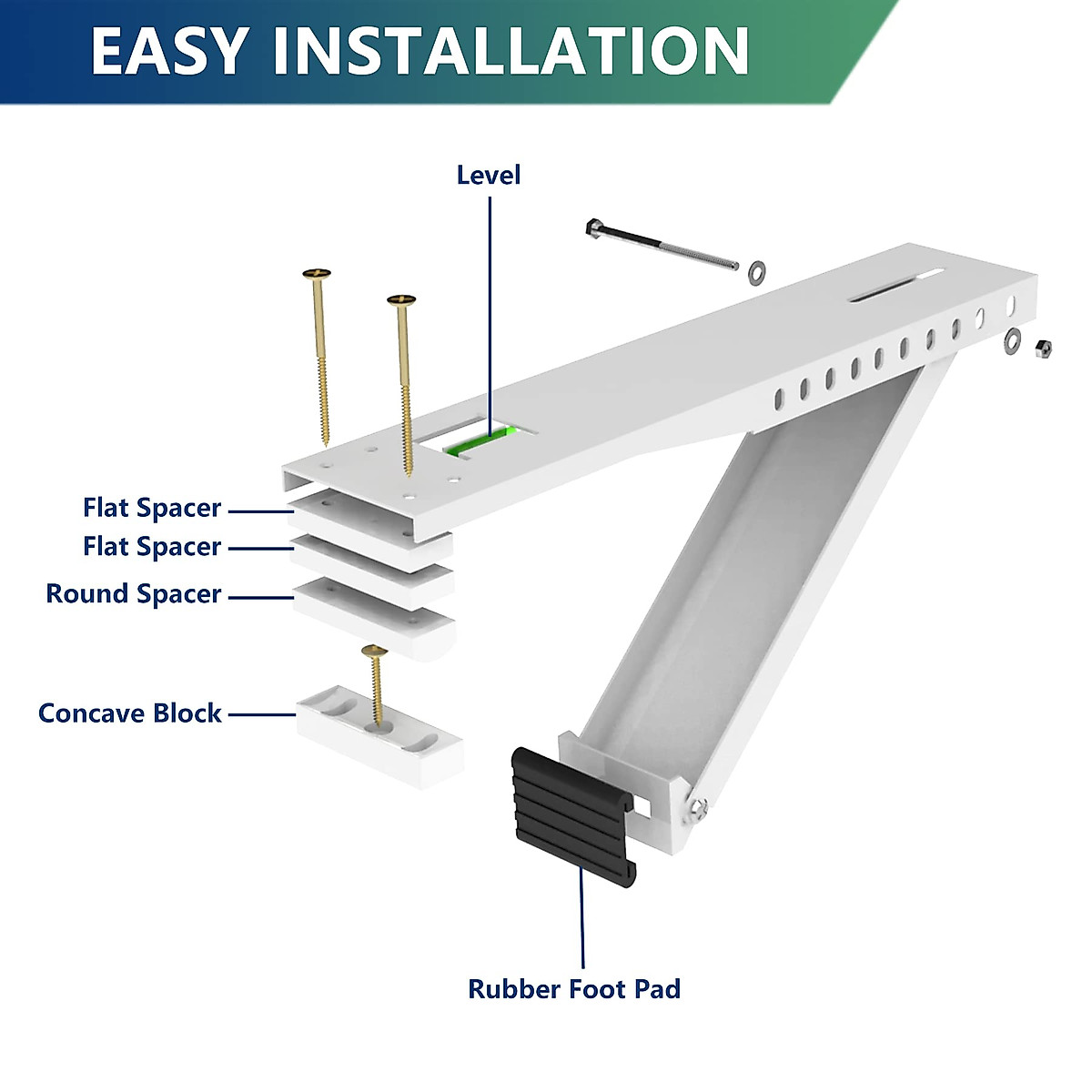 EASY INSTALLATION

Level

Flat Spacer
Flat Spacer
Round Spacer

Concave Block

Rubber Foot Pad