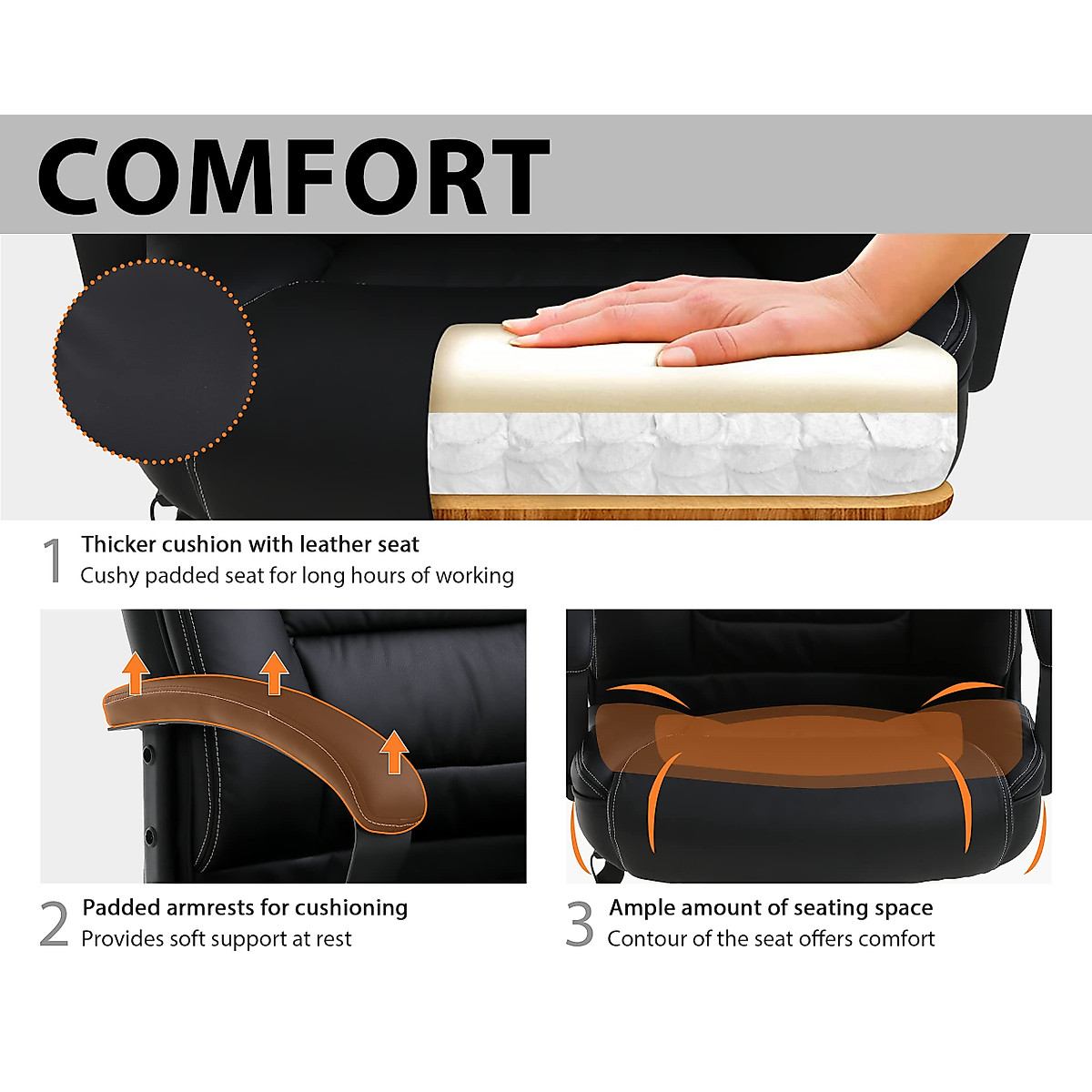 COMFORT

1 Thicker cushion with leather seat
Cushy padded seat for long hours of working

2 Padded armrests for cushioning
Provides soft support at rest

3 Ample amount of seating space
Contour of the seat offers comfort