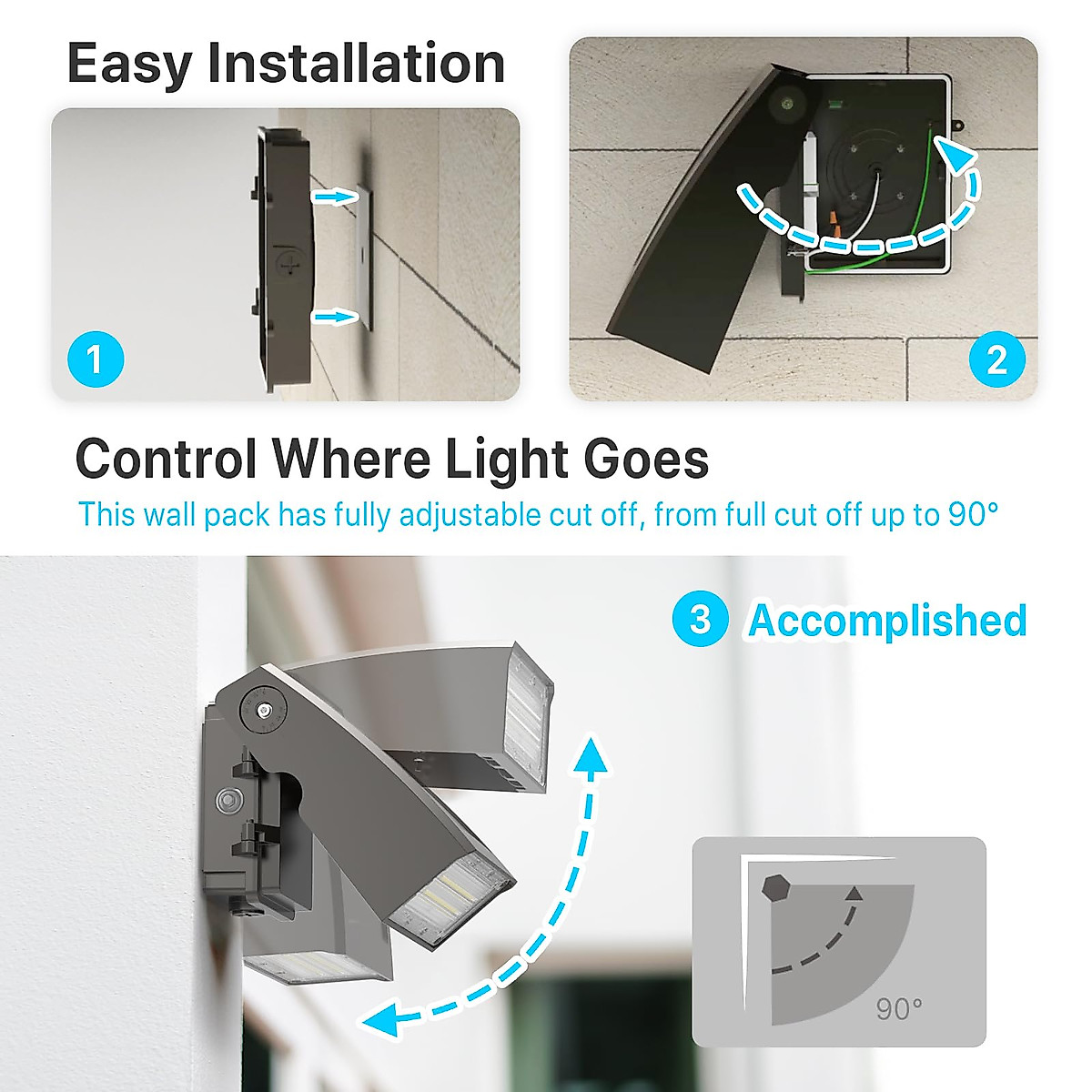 Easy Installation

1

2

Control Where Light Goes

This wall pack has fully adjustable cut off, from full cut off up to 90°

3 Accomplished

90°