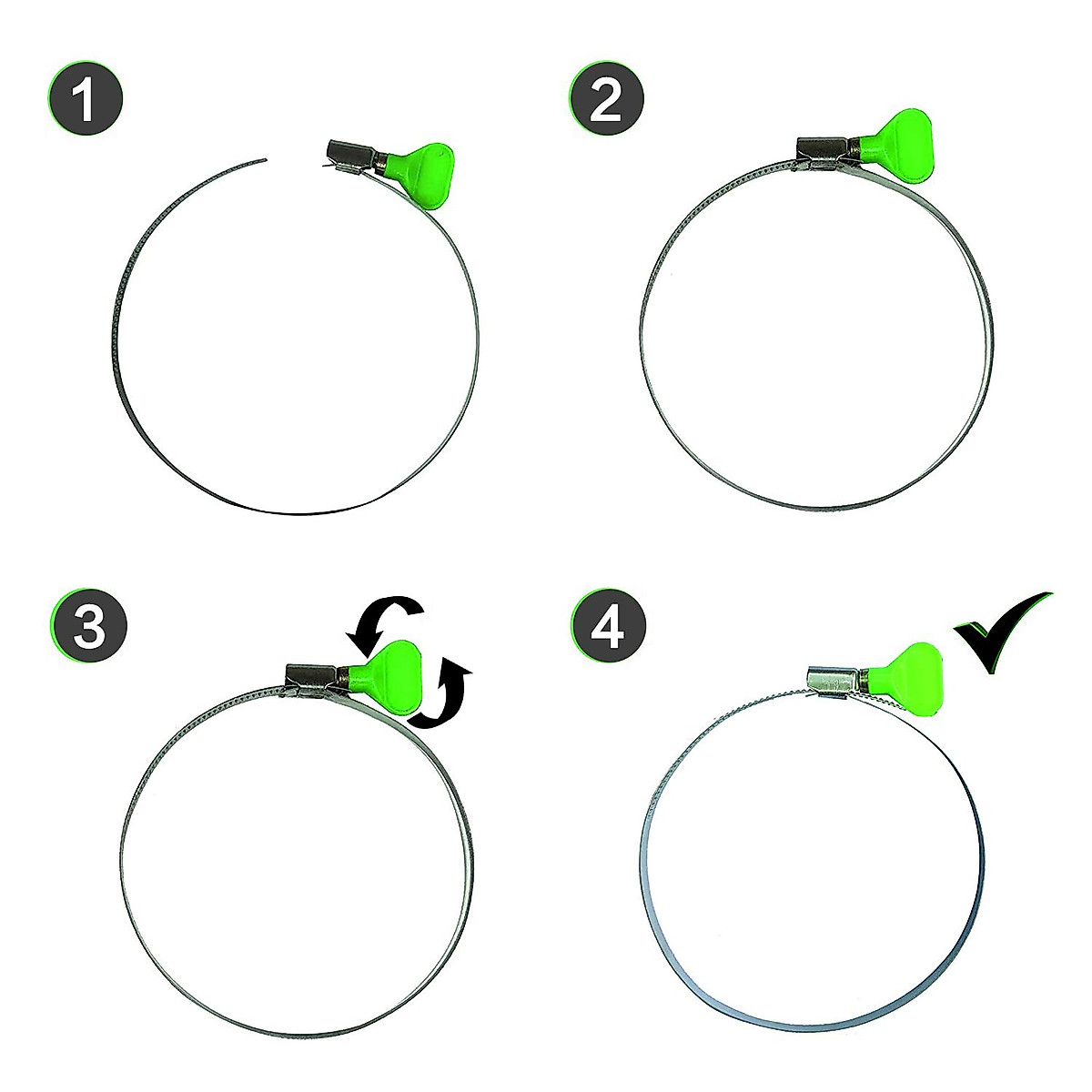 1

2

3

4