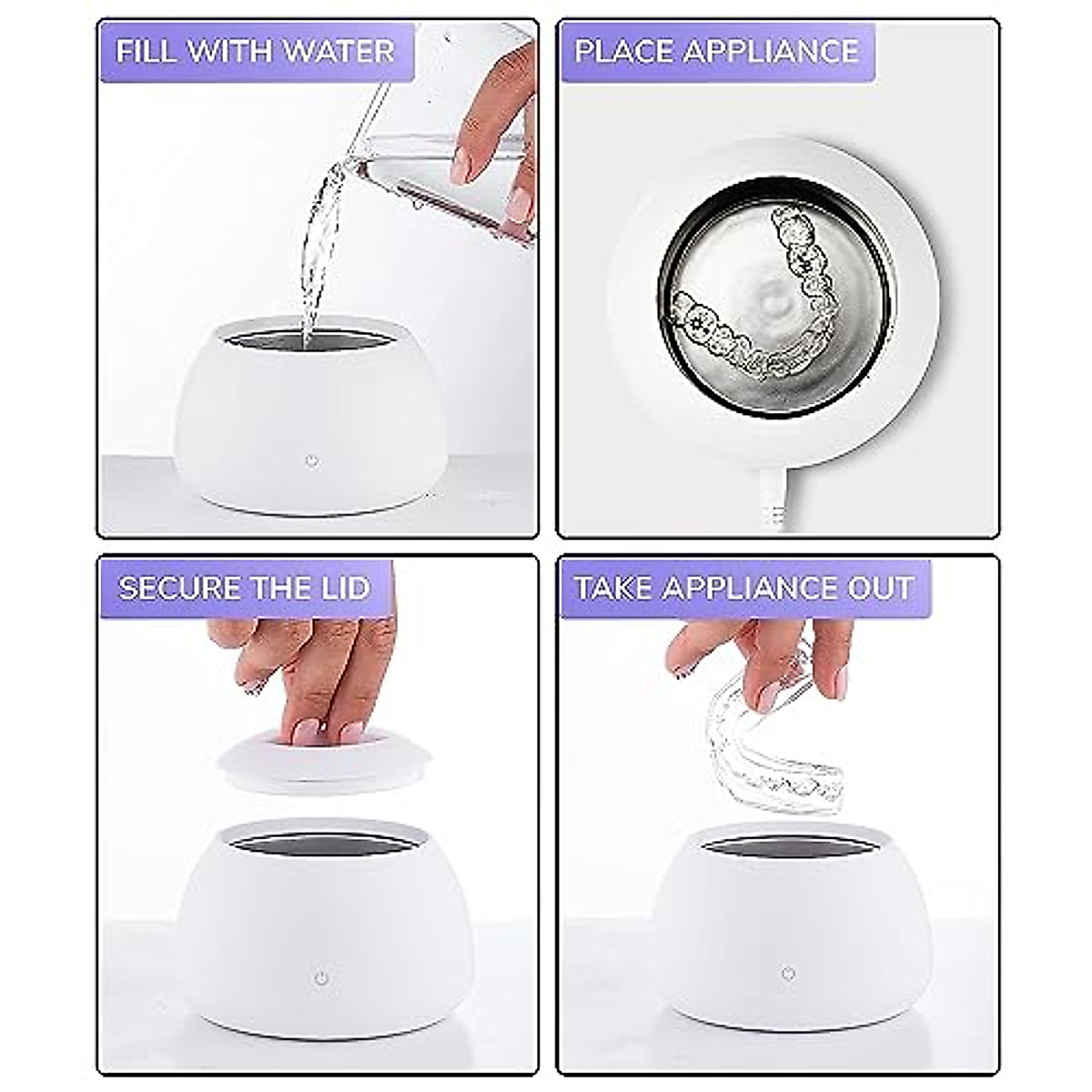 FILL WITH WATER

PLACE APPLIANCE

SECURE THE LID

TAKE APPLIANCE OUT