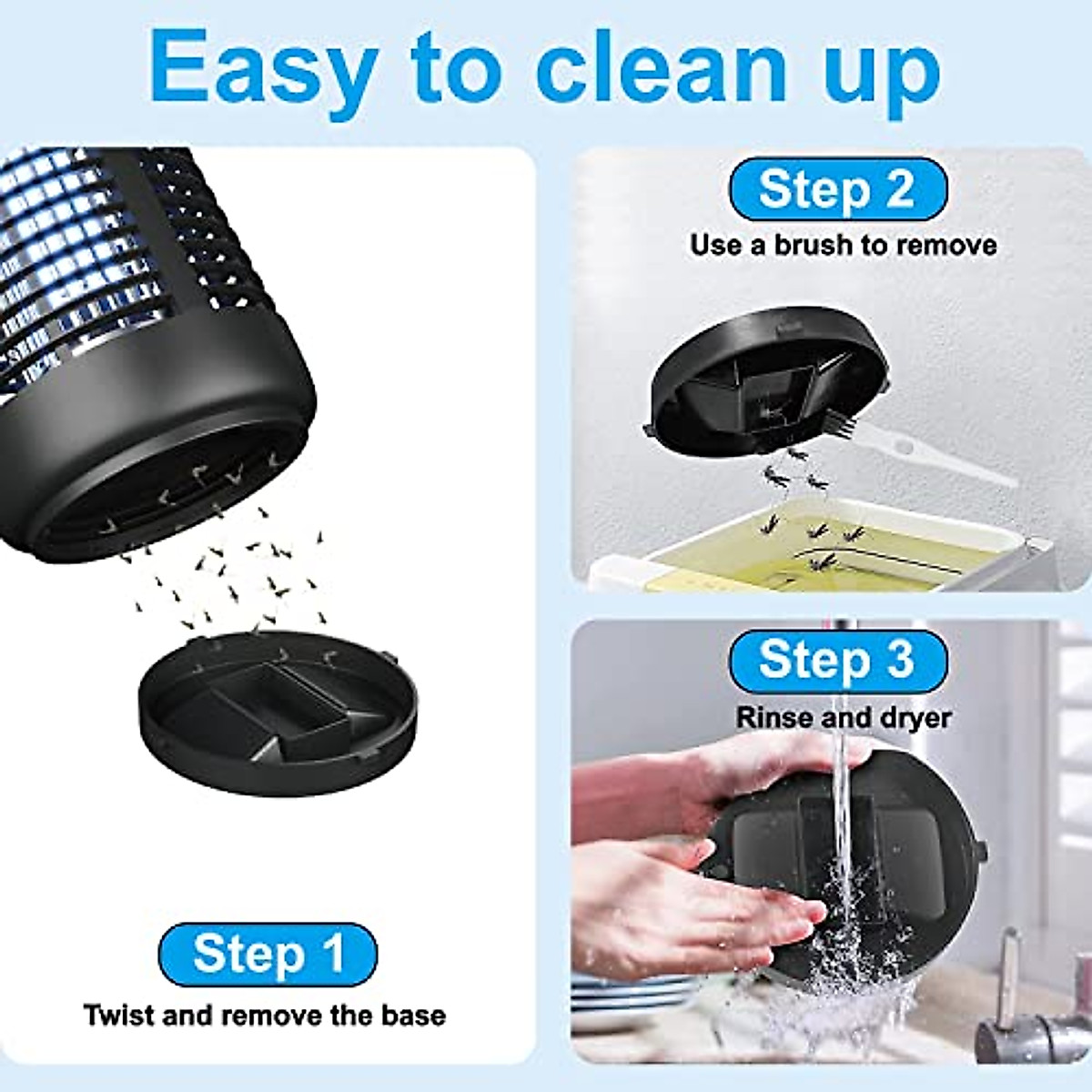 Easy to clean up

Step 1
Twist and remove the base

Step 2
Use a brush to remove

Step 3
Rinse and dryer