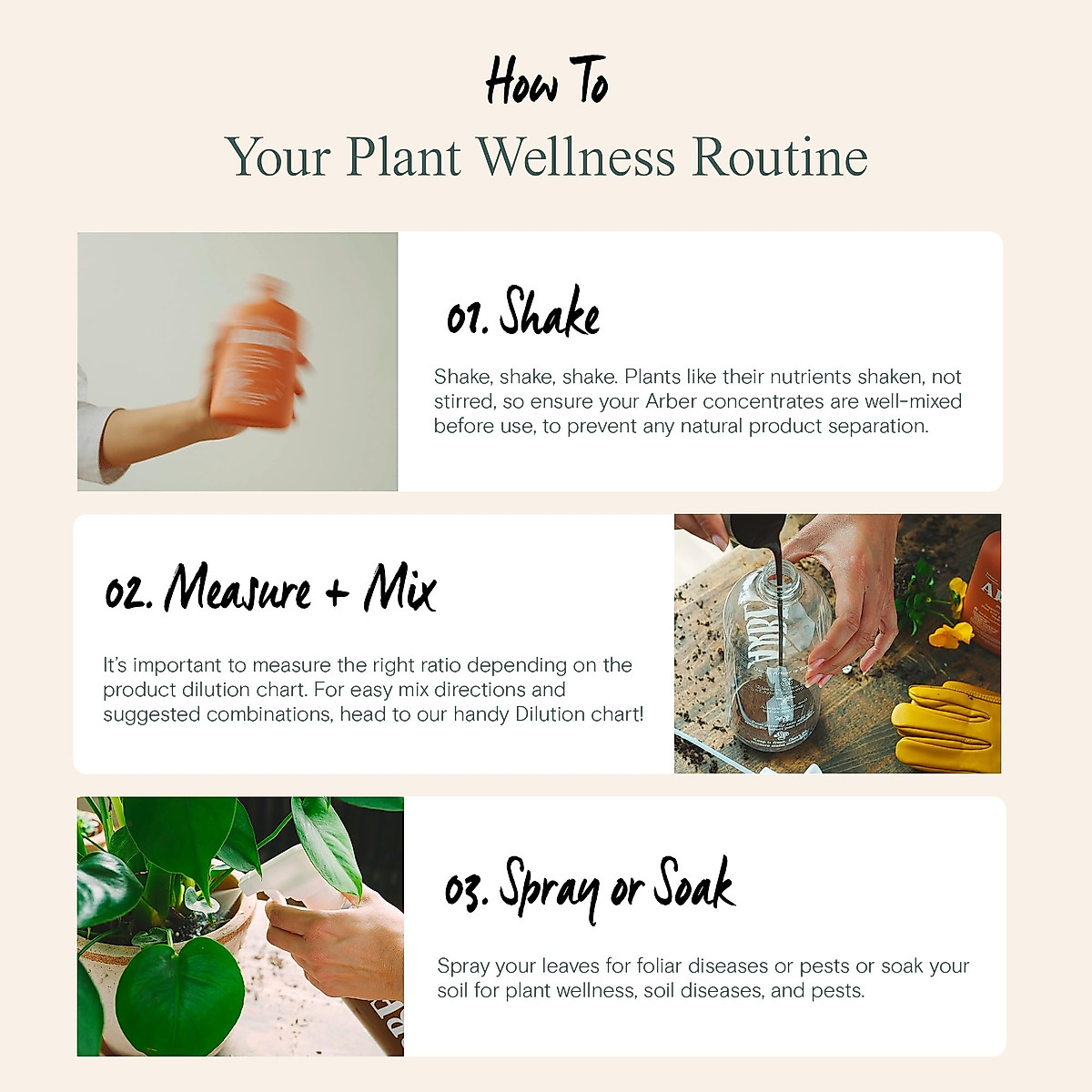 How To
Your Plant Wellness Routine

01. Shake

Shake, shake, shake. Plants like their nutrients shaken, not stirred, so ensure your Arber concentrates are well-mixed before use, to prevent any natural product separation.

02. Measure + Mix

It's important to measure the right ratio depending on the product dilution chart. For easy mix directions and suggested combinations, head to our handy Dilution chart!

03. Spray or Soak

Spray your leaves for foliar diseases or pests or soak your soil for plant wellness, soil diseases, and pests.