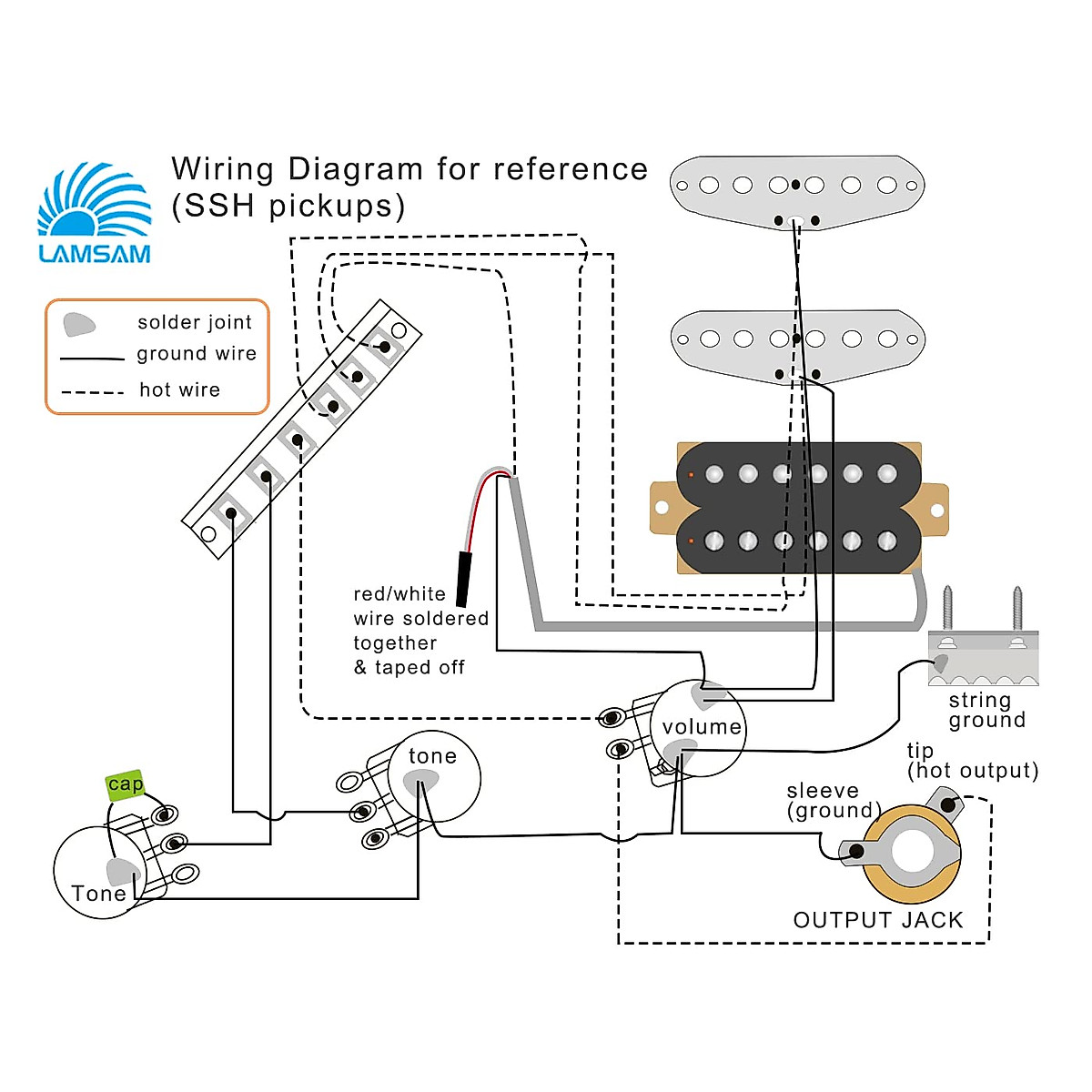 LAMSAM

Wiring Diagram for reference (SSH pickups)

solder joint
ground wire
hot wire

red/white wire soldered together & taped off

string ground

volume

tone

cap

Tone

tip (hot output)

sleeve (ground)

OUTPUT JACK