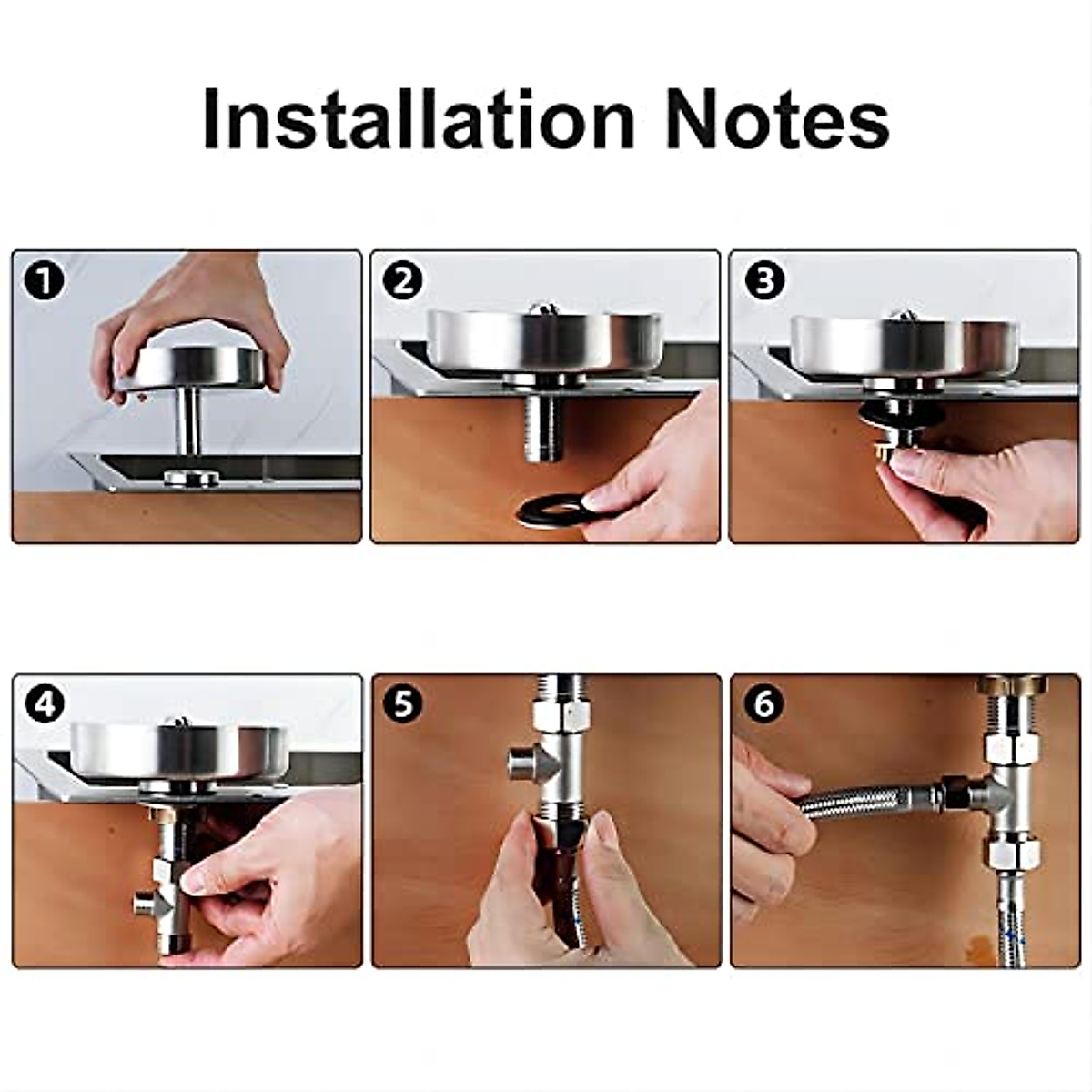 Installation Notes

1

2

3

4

5

6