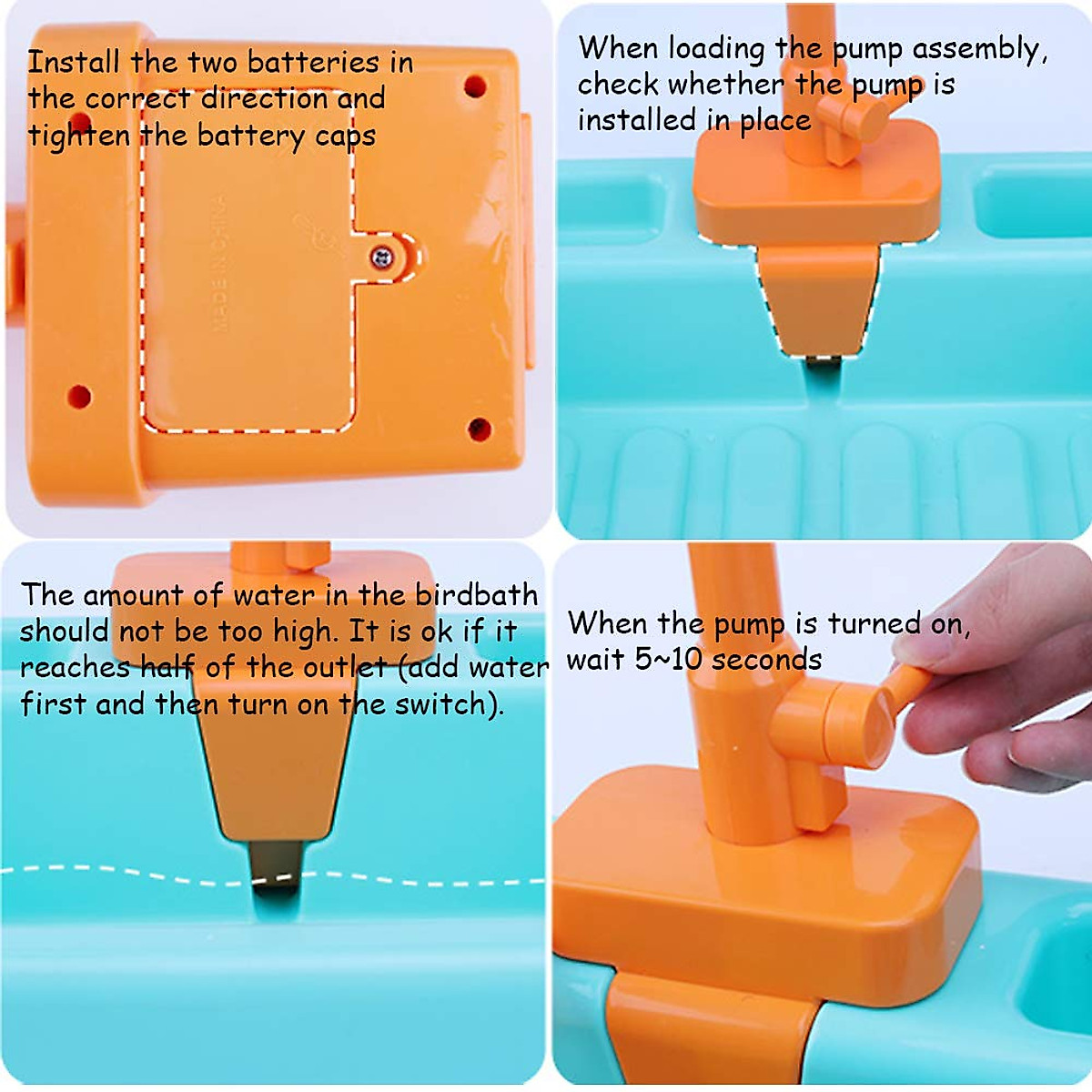 Install the two batteries in the correct direction and tighten the battery caps

MADE IN CHINA

When loading the pump assembly, check whether the pump is installed in place

The amount of water in the birdbath should not be too high. It is ok if it reaches half of the outlet (add water first and then turn on the switch).

When the pump is turned on, wait 5~10 seconds