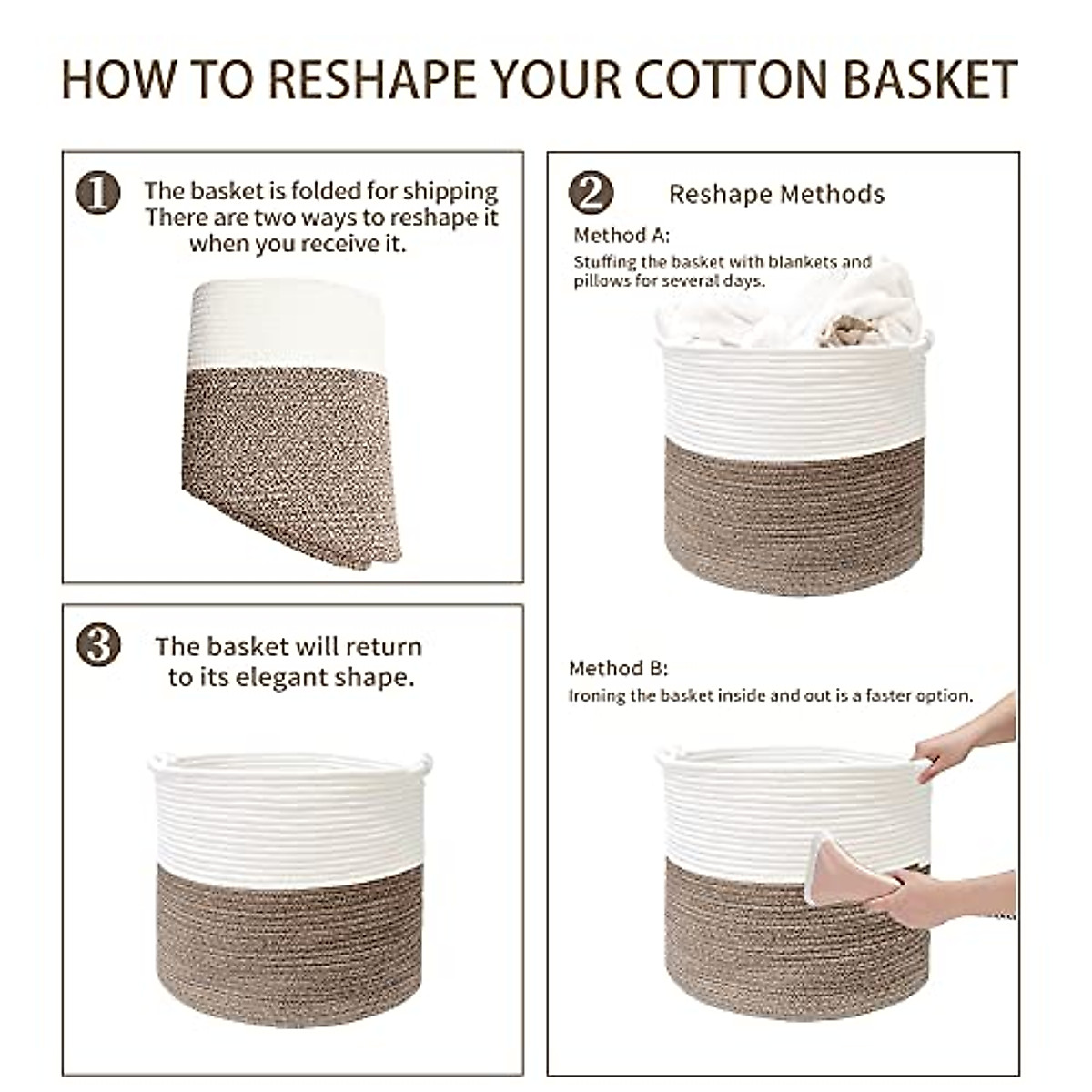 HOW TO RESHAPE YOUR COTTON BASKET

1 The basket is folded for shipping There are two ways to reshape it when you receive it.

3 The basket will return to its elegant shape.

2 Reshape Methods

Method A:
Stuffing the basket with blankets and pillows for several days.

Method B:
Ironing the basket inside and out is a faster option.