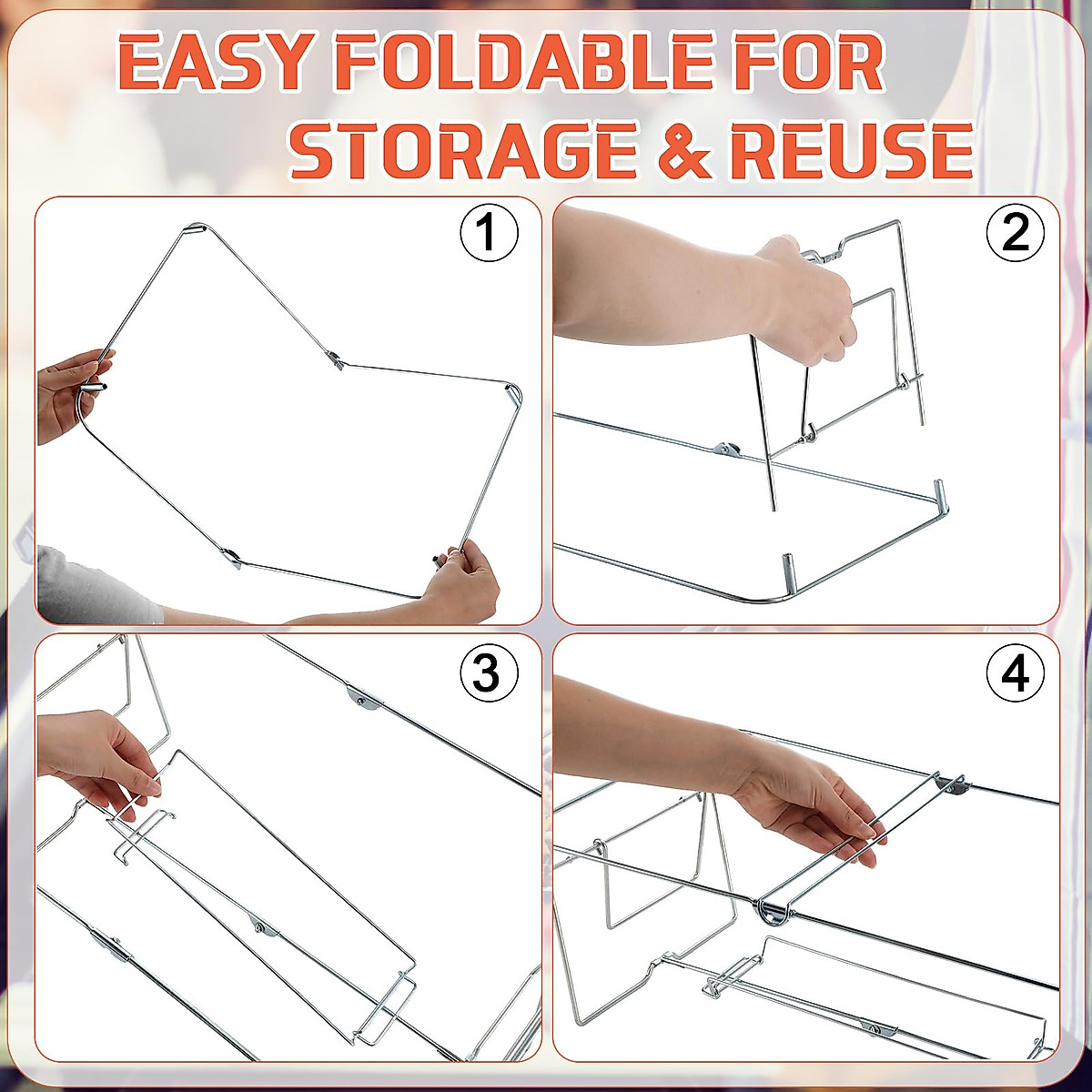 EASY FOLDABLE FOR STORAGE & REUSE

1

2

3

4