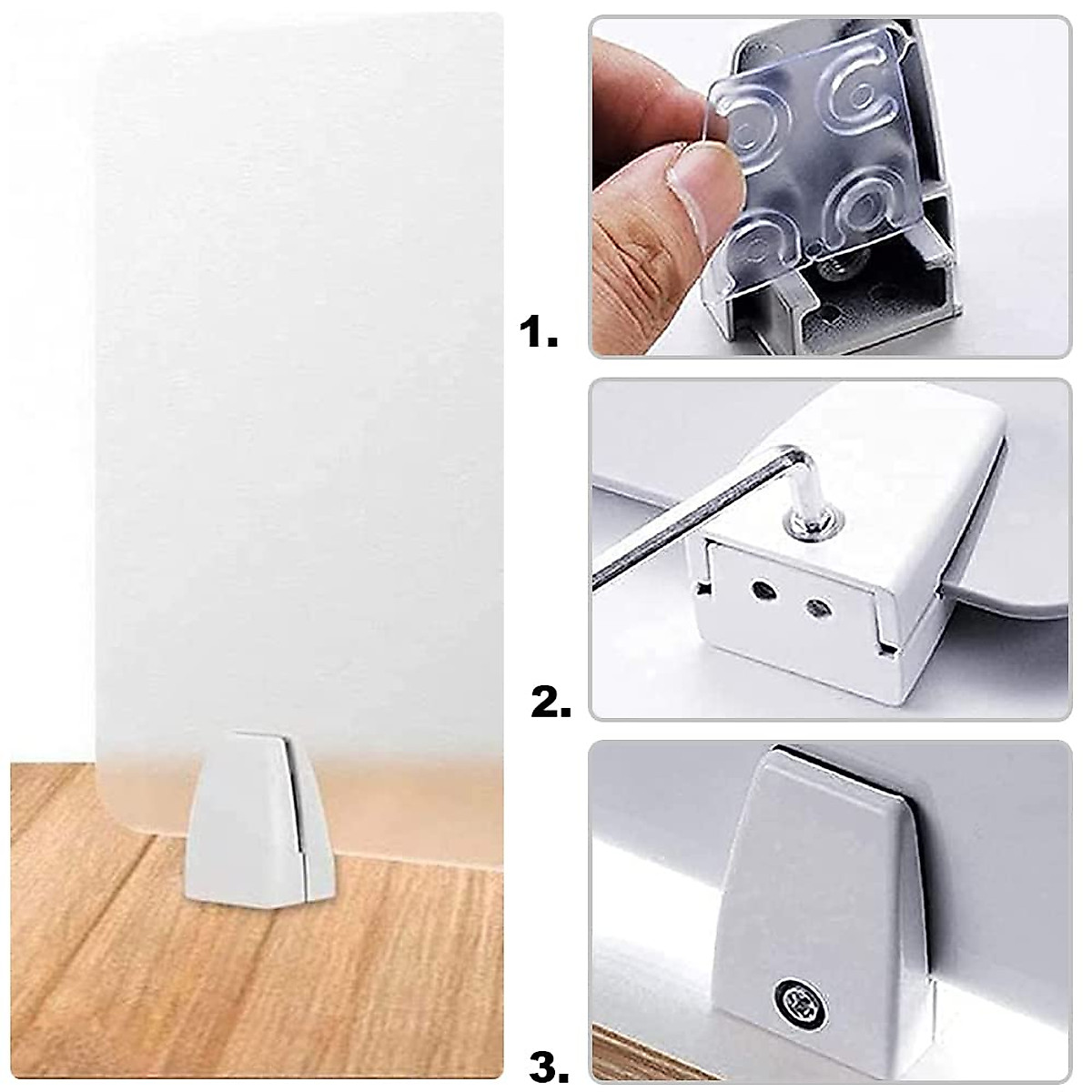 1.

2.

3.