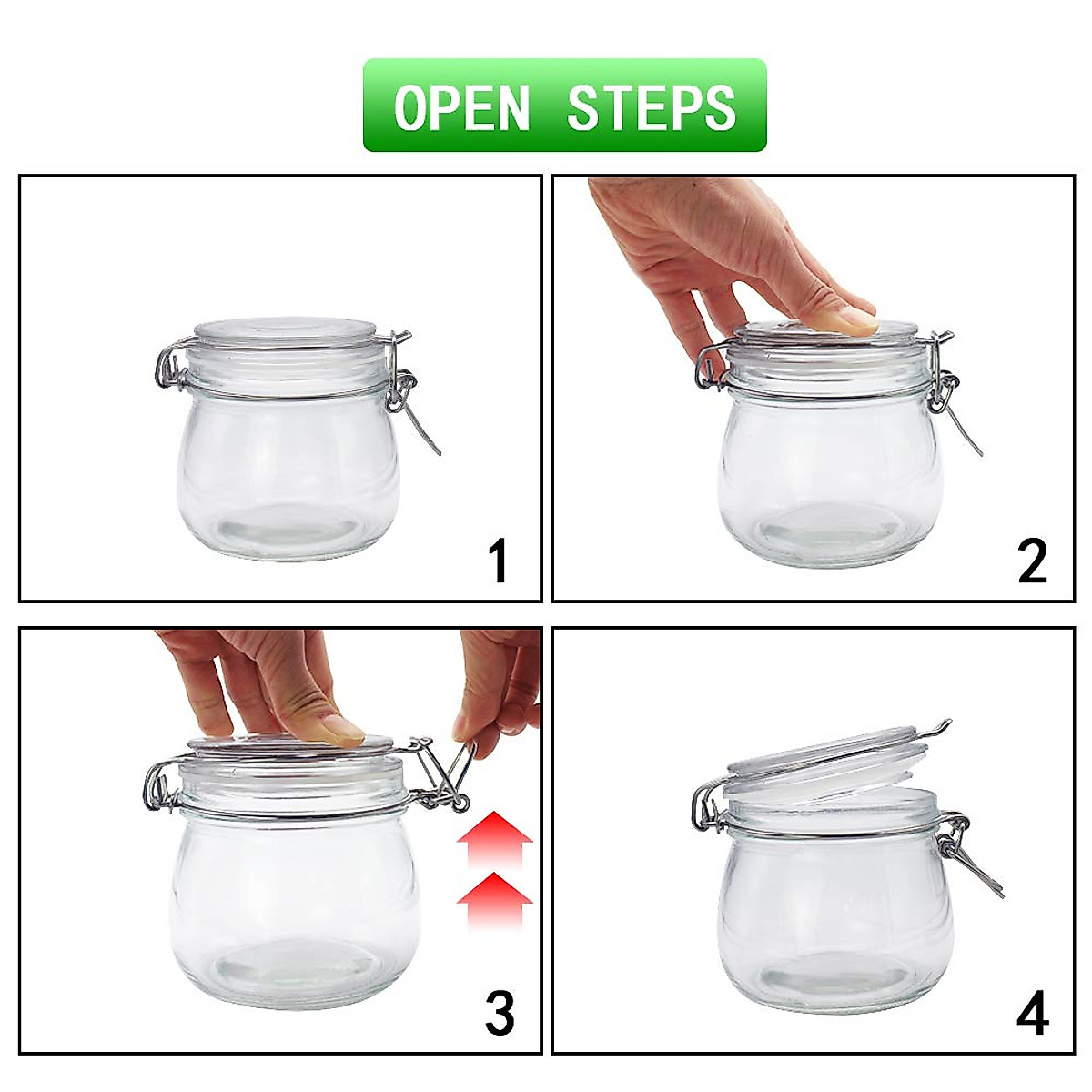 OPEN STEPS

1

2

3

4