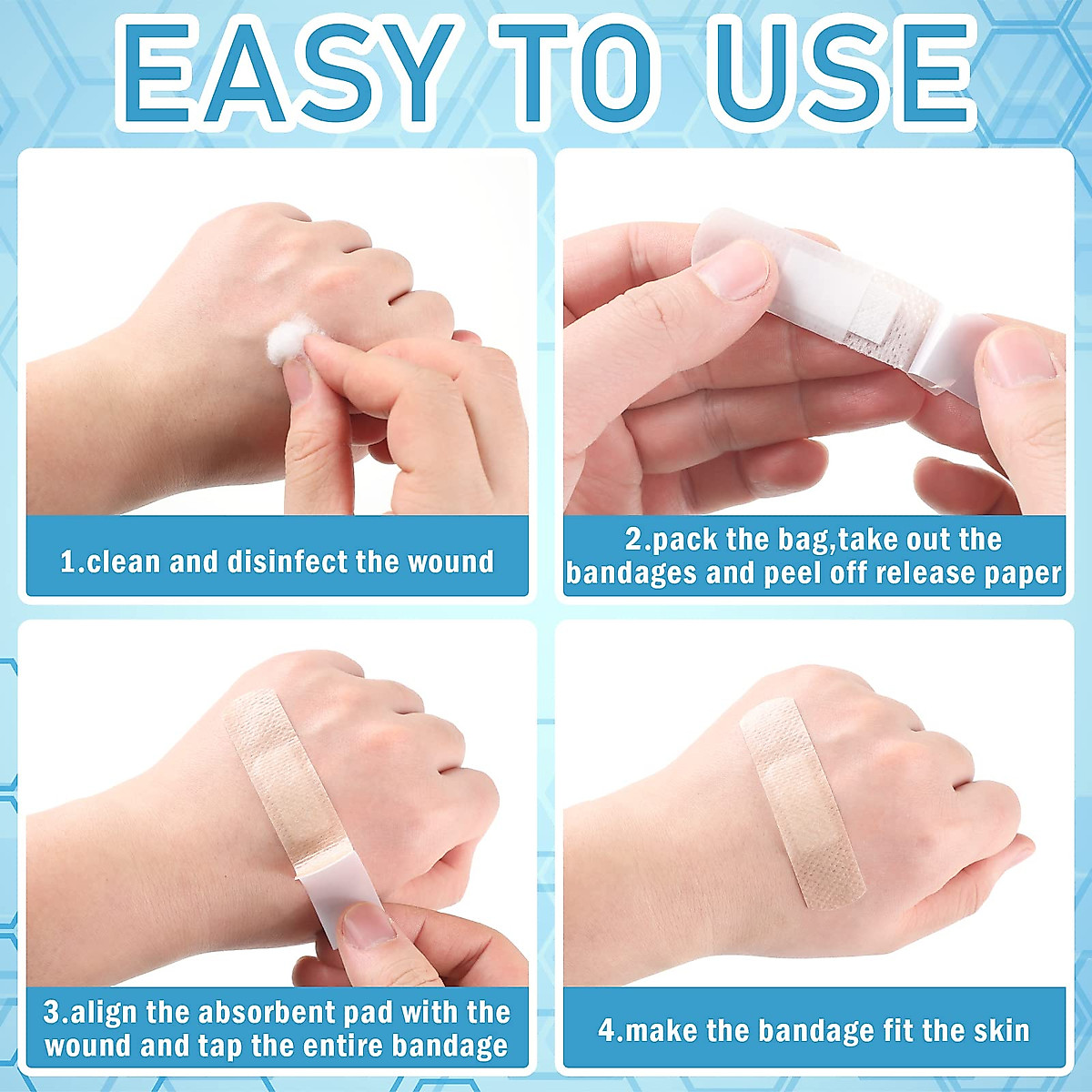 EASY TO USE

1.clean and disinfect the wound

2.pack the bag,take out the bandages and peel off release paper

3.align the absorbent pad with the wound and tap the entire bandage

4.make the bandage fit the skin