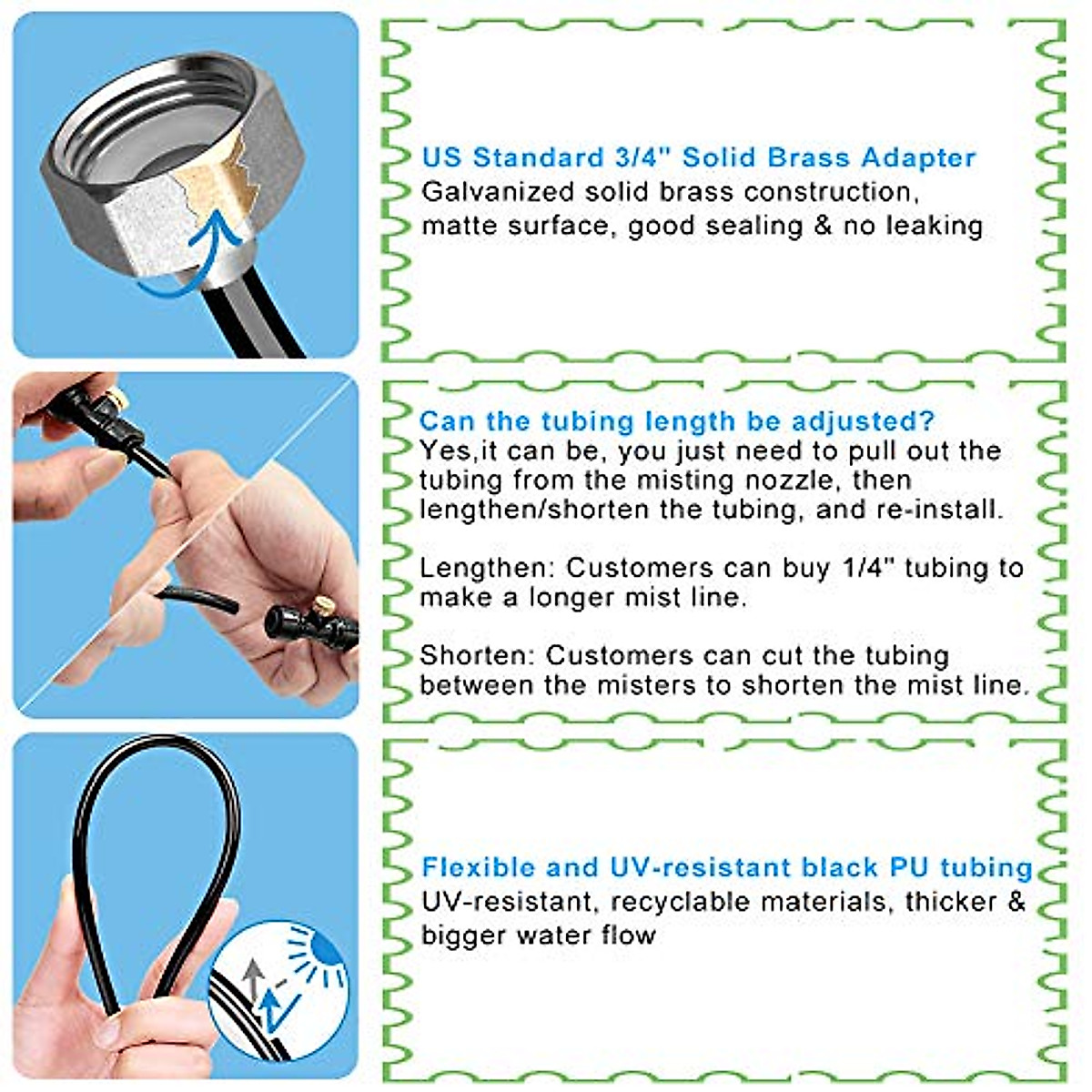 US Standard 3/4" Solid Brass Adapter
Galvanized solid brass construction, matte surface, good sealing & no leaking

Can the tubing length be adjusted?
Yes,it can be, you just need to pull out the tubing from the misting nozzle, then lengthen/shorten the tubing, and re-install.

Lengthen: Customers can buy 1/4" tubing to make a longer mist line.

Shorten: Customers can cut the tubing between the misters to shorten the mist line.

Flexible and UV-resistant black PU tubing
UV-resistant, recyclable materials, thicker & bigger water flow