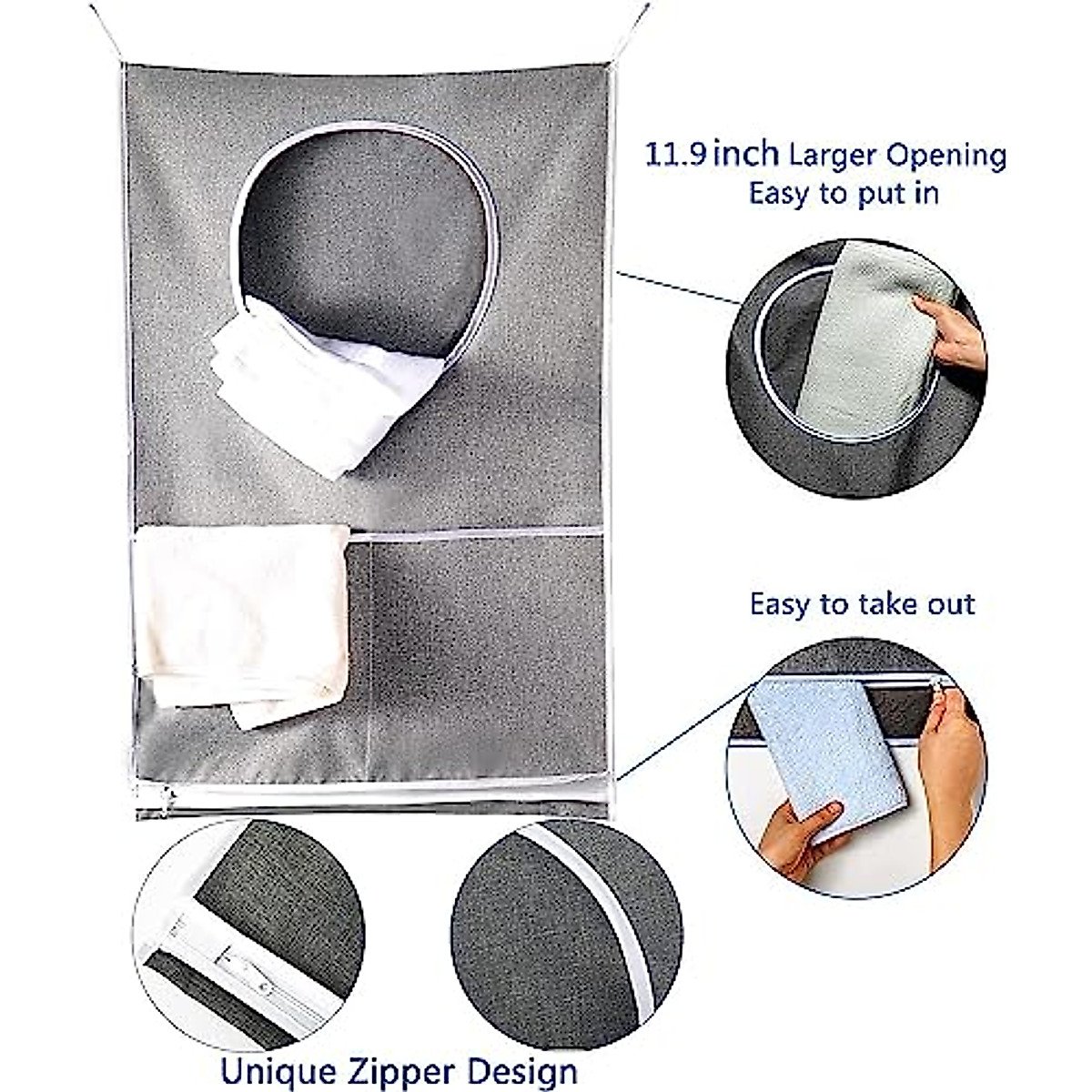 11.9 inch Larger Opening
Easy to put in

Easy to take out

Unique Zipper Design