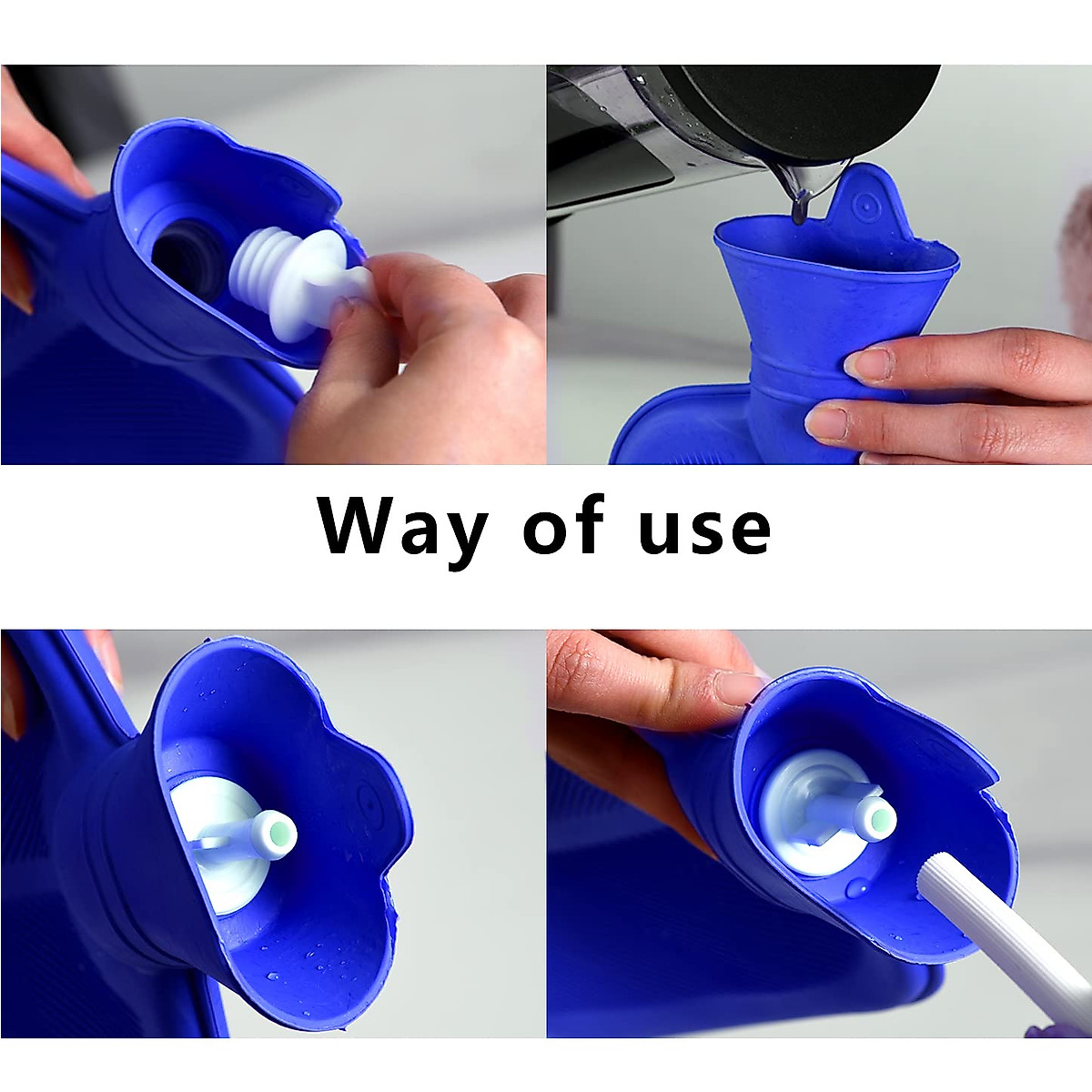 Way of use