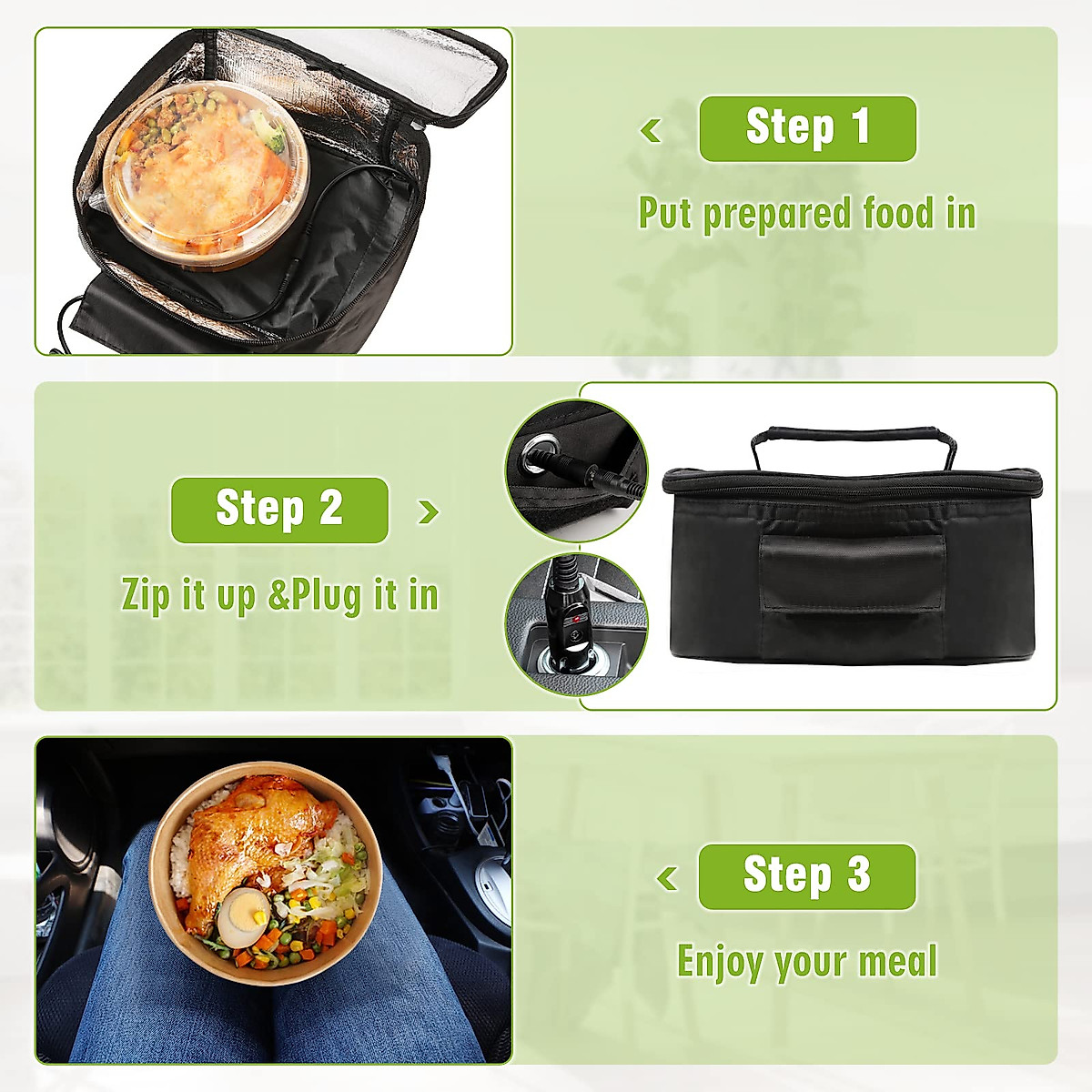 Step 1

Put prepared food in

Step 2

Zip it up &Plug it in

Step 3

Enjoy your meal