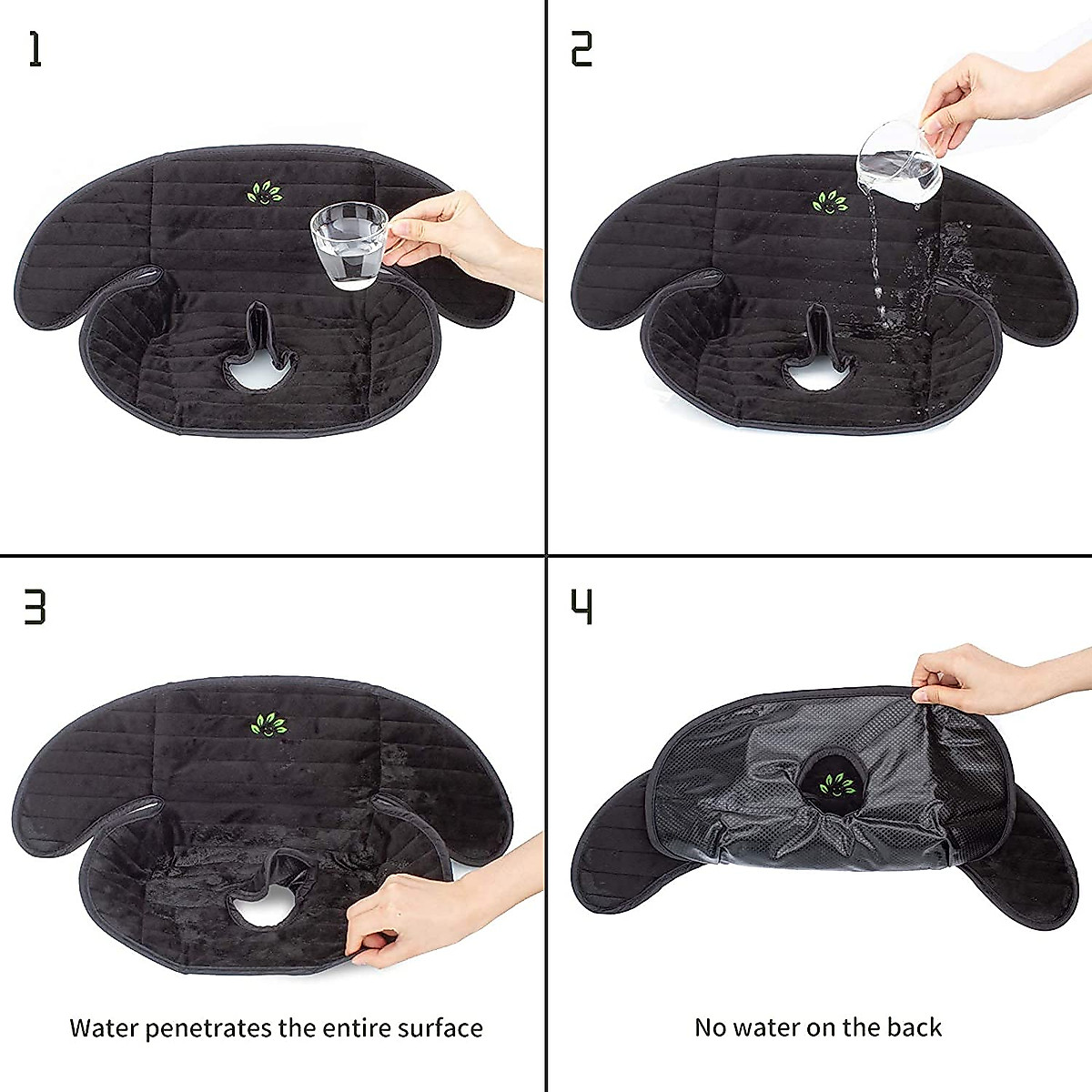 1

2

3

Water penetrates the entire surface

4

No water on the back