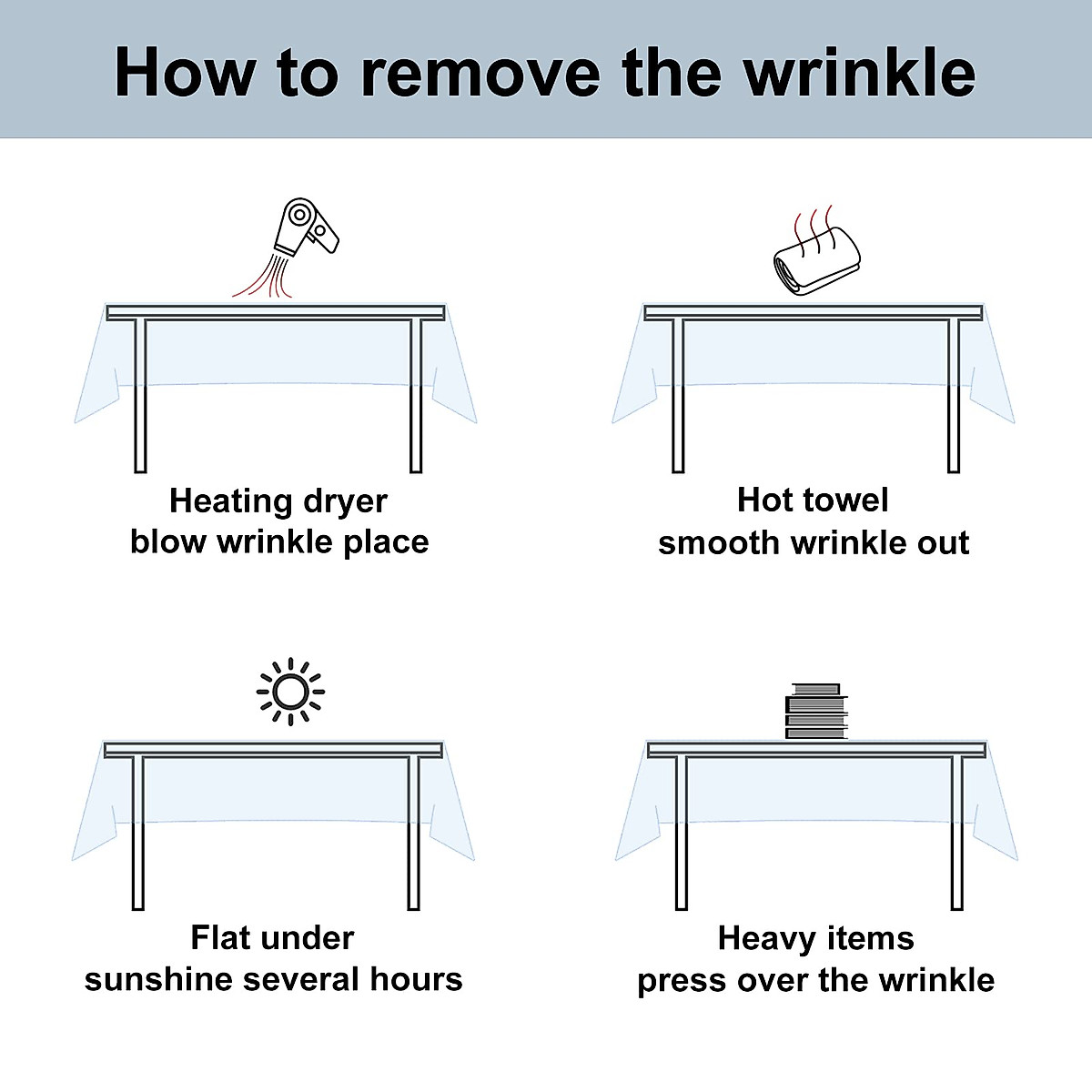 How to remove the wrinkle

Heating dryer
blow wrinkle place

Hot towel
smooth wrinkle out

Flat under
sunshine several hours

Heavy items
press over the wrinkle