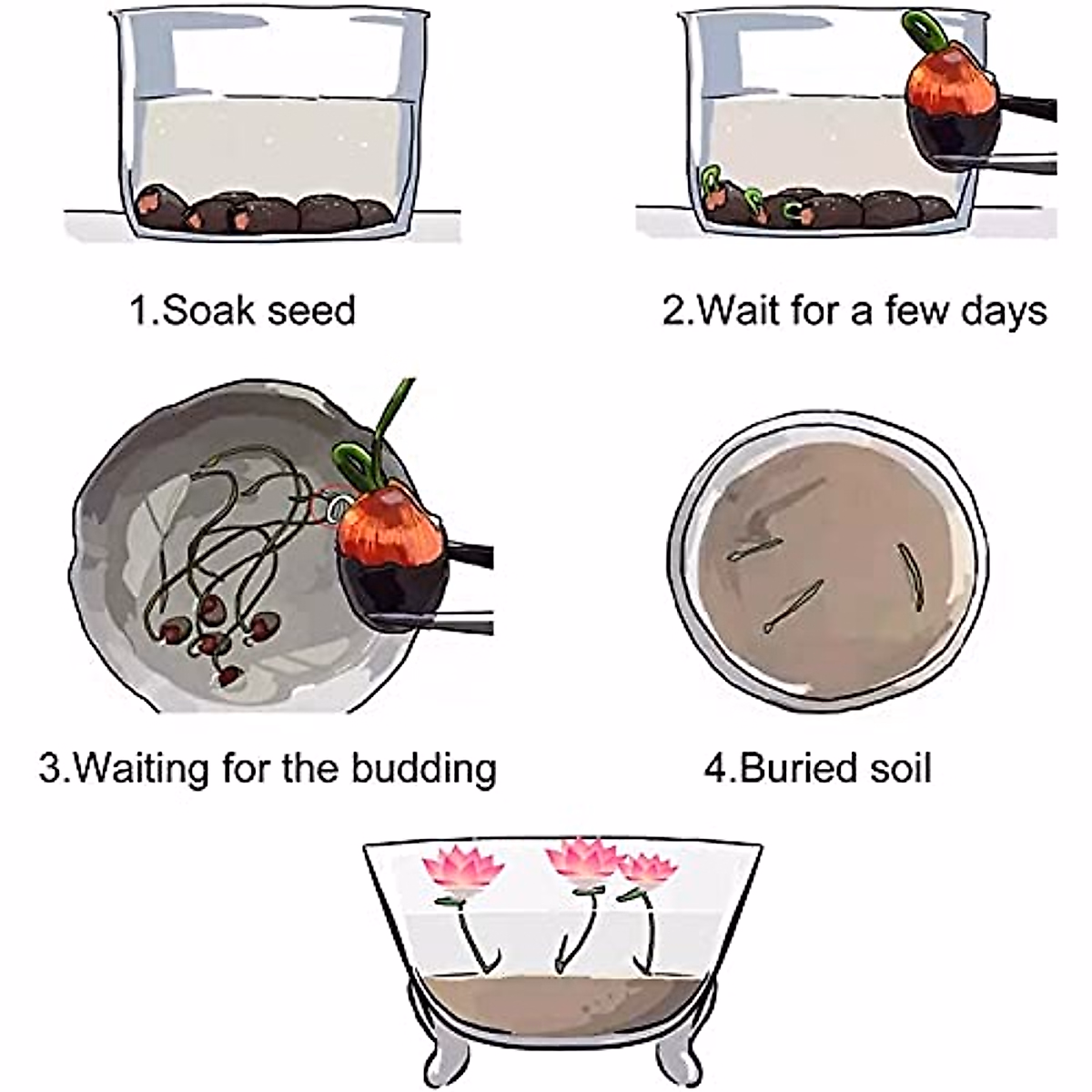 1.Soak seed

2.Wait for a few days

3.Waiting for the budding

4.Buried soil