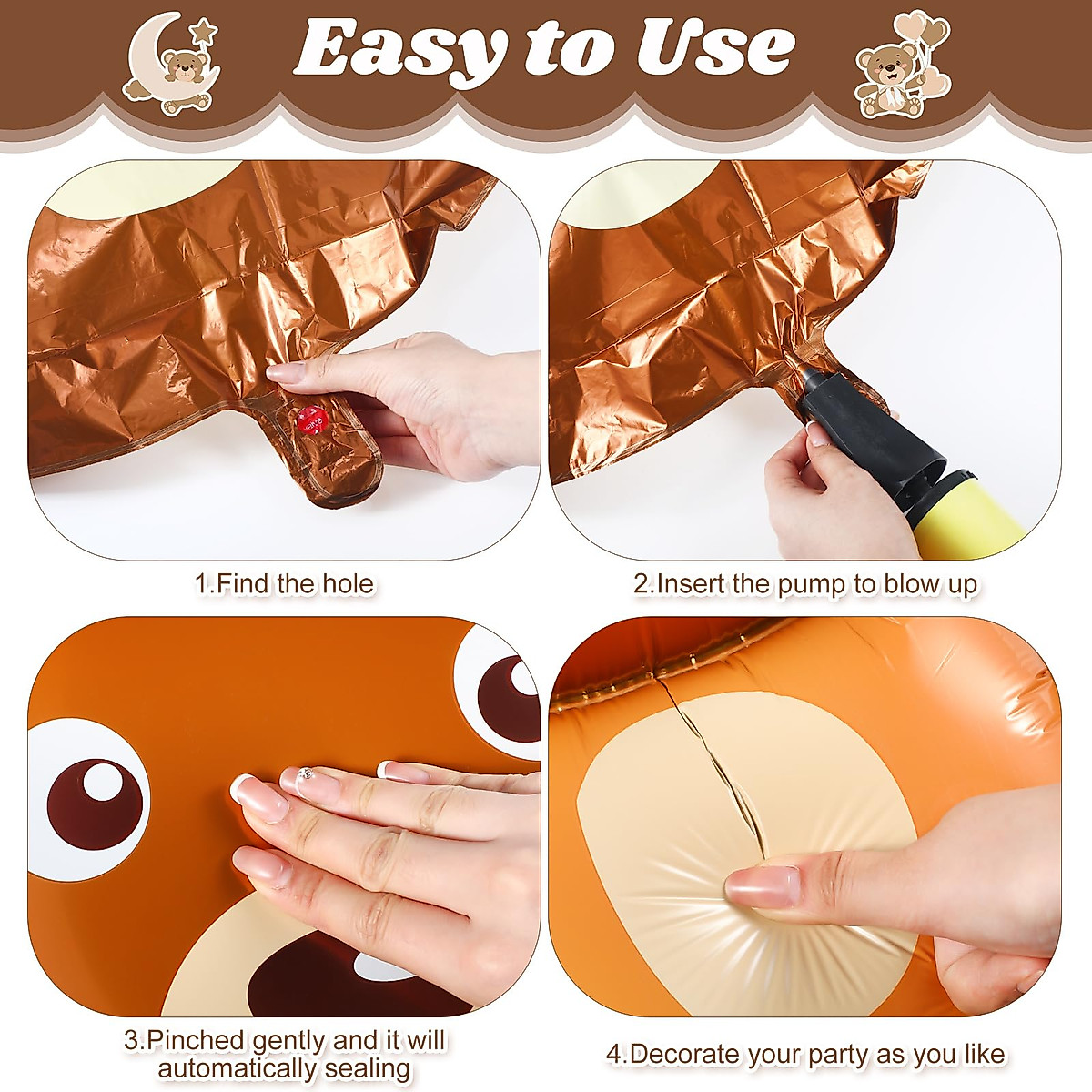 Easy to Use

1.Find the hole

2.Insert the pump to blow up

3.Pinched gently and it will automatically sealing

4.Decorate your party as you like