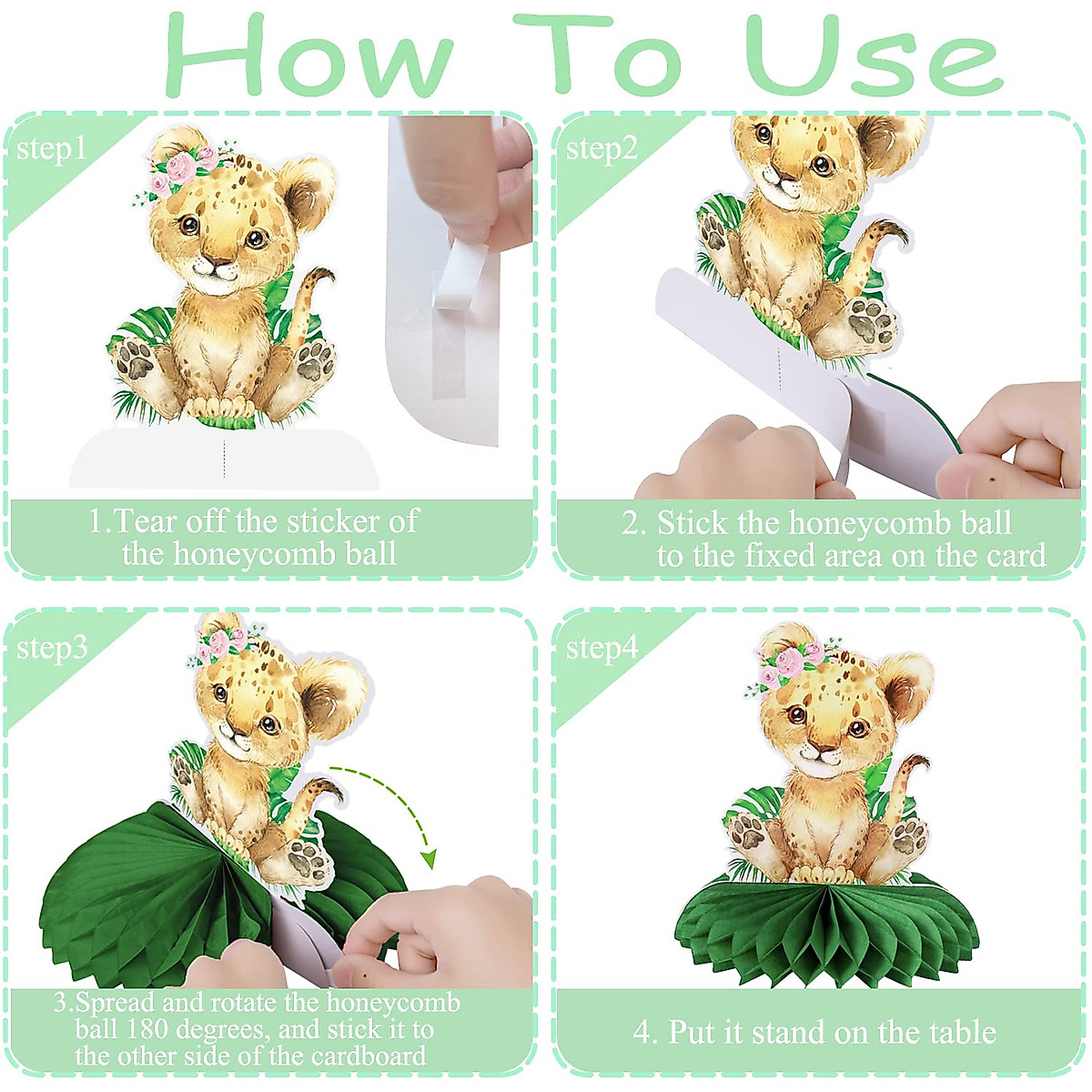 How To Use

step1

1.Tear off the sticker of the honeycomb ball

step2

2. Stick the honeycomb ball to the fixed area on the card

step3

3.Spread and rotate the honeycomb ball 180 degrees, and stick it to the other side of the cardboard

step4

4. Put it stand on the table