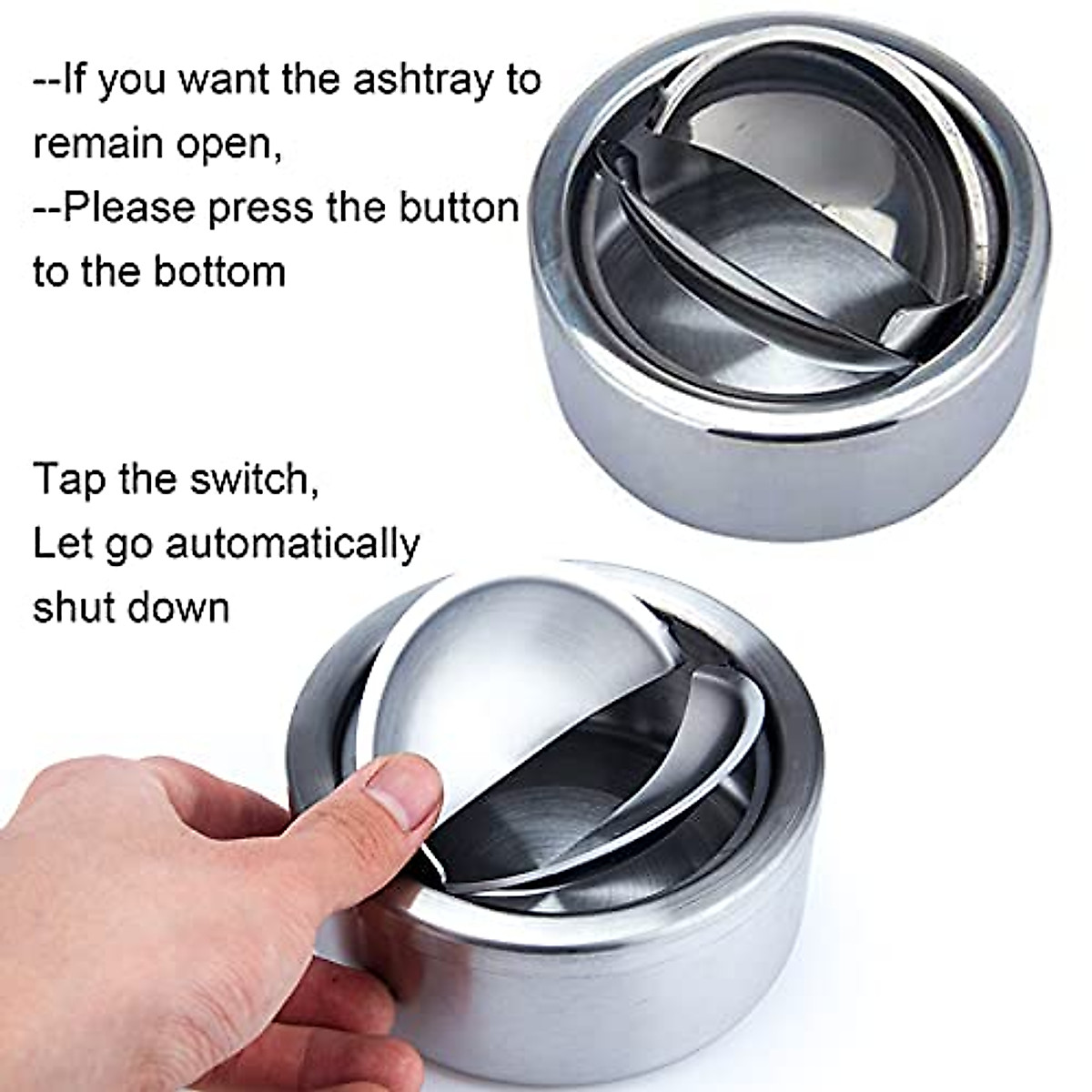 --If you want the ashtray to remain open,
--Please press the button to the bottom

Tap the switch,
Let go automatically shut down