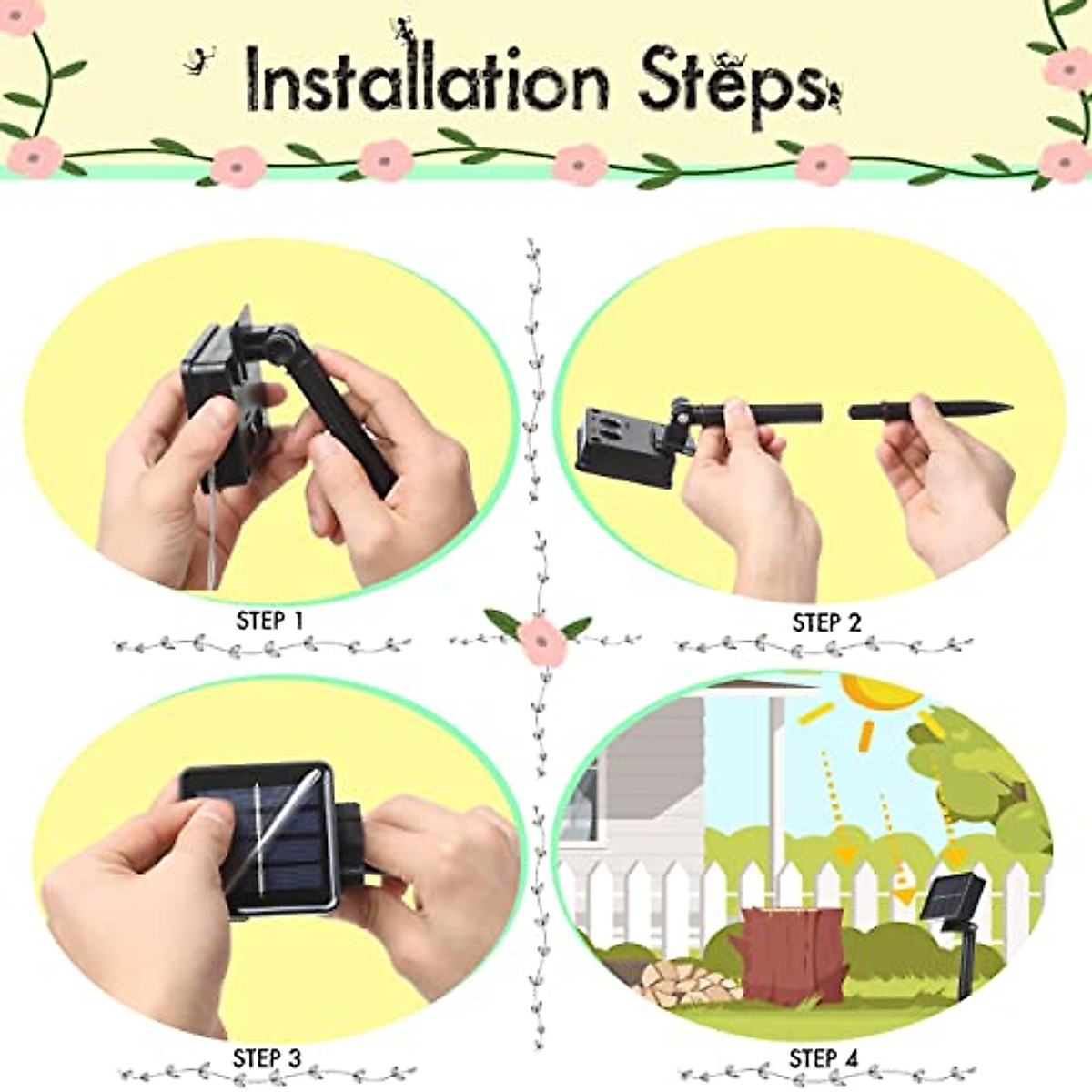 Installation Steps

STEP 1

STEP 2

STEP 3

STEP 4