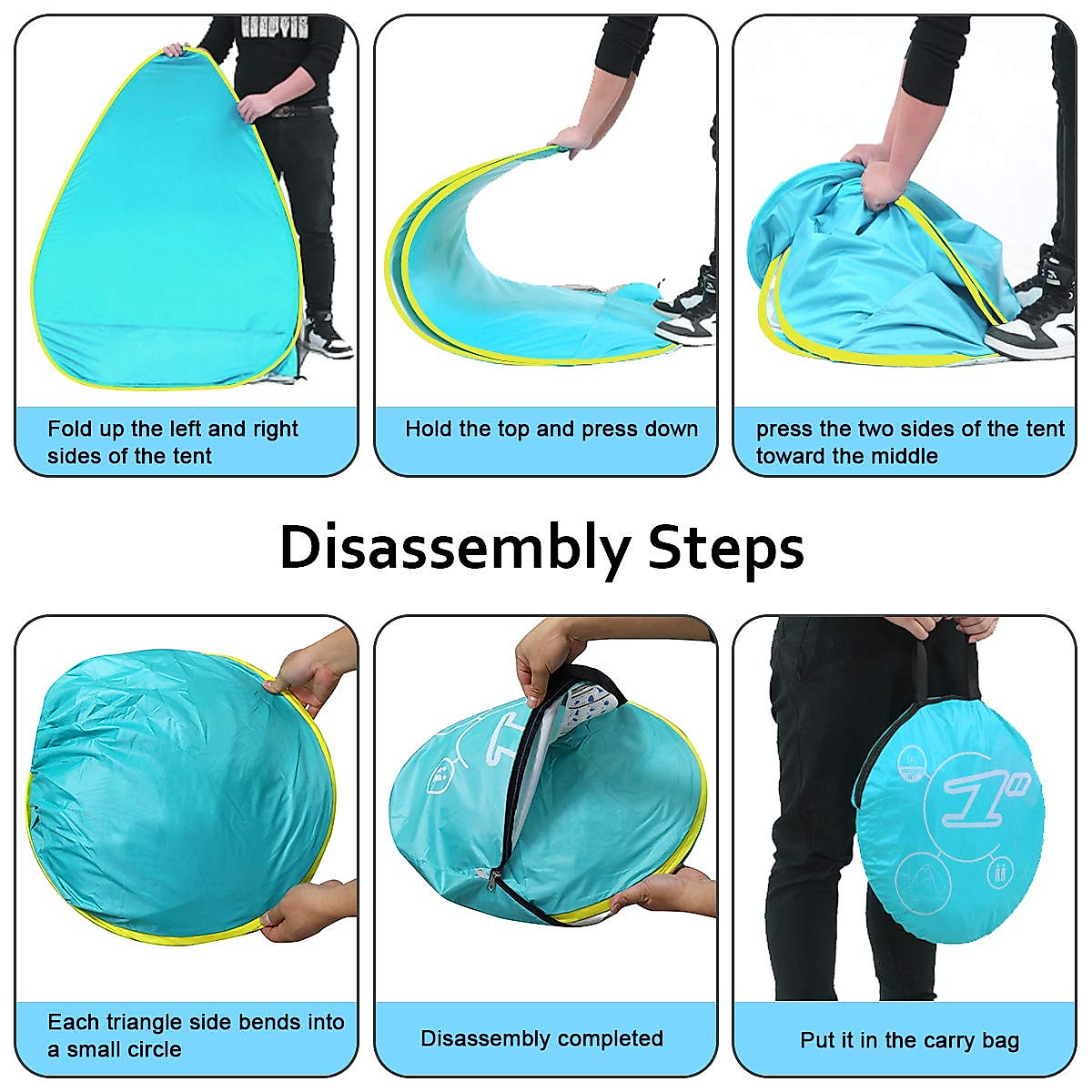 Fold up the left and right sides of the tent

Hold the top and press down

press the two sides of the tent toward the middle

Disassembly Steps

Each triangle side bends into a small circle

Disassembly completed

Put it in the carry bag