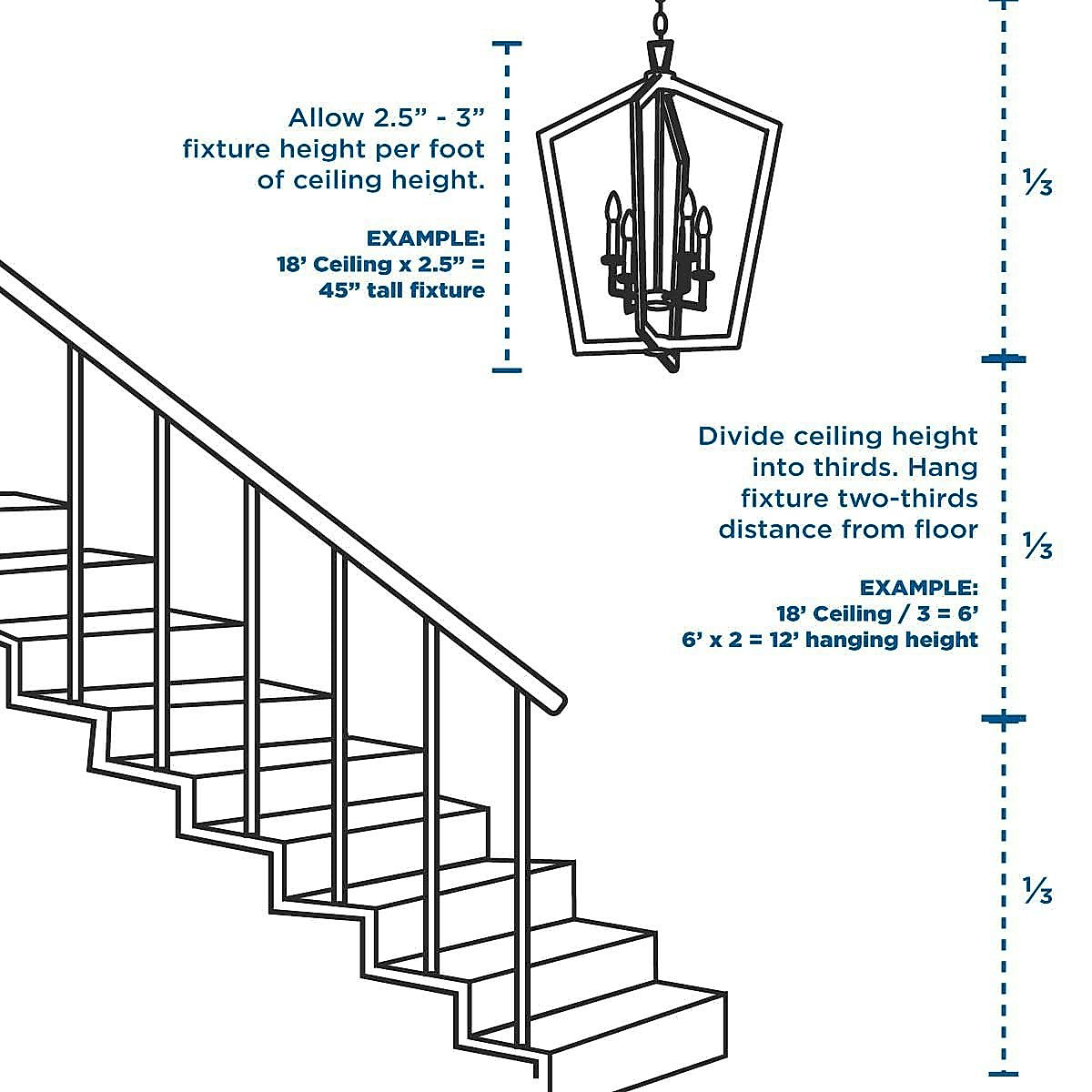 Allow 2.5” - 3” fixture height per foot of ceiling height.

EXAMPLE:
18’ Ceiling x 2.5” = 45” tall fixture

⅓

Divide ceiling height into thirds. Hang fixture two-thirds distance from floor

⅓

EXAMPLE:
18’ Ceiling / 3 = 6’
6’ x 2 = 12’ hanging height

⅓