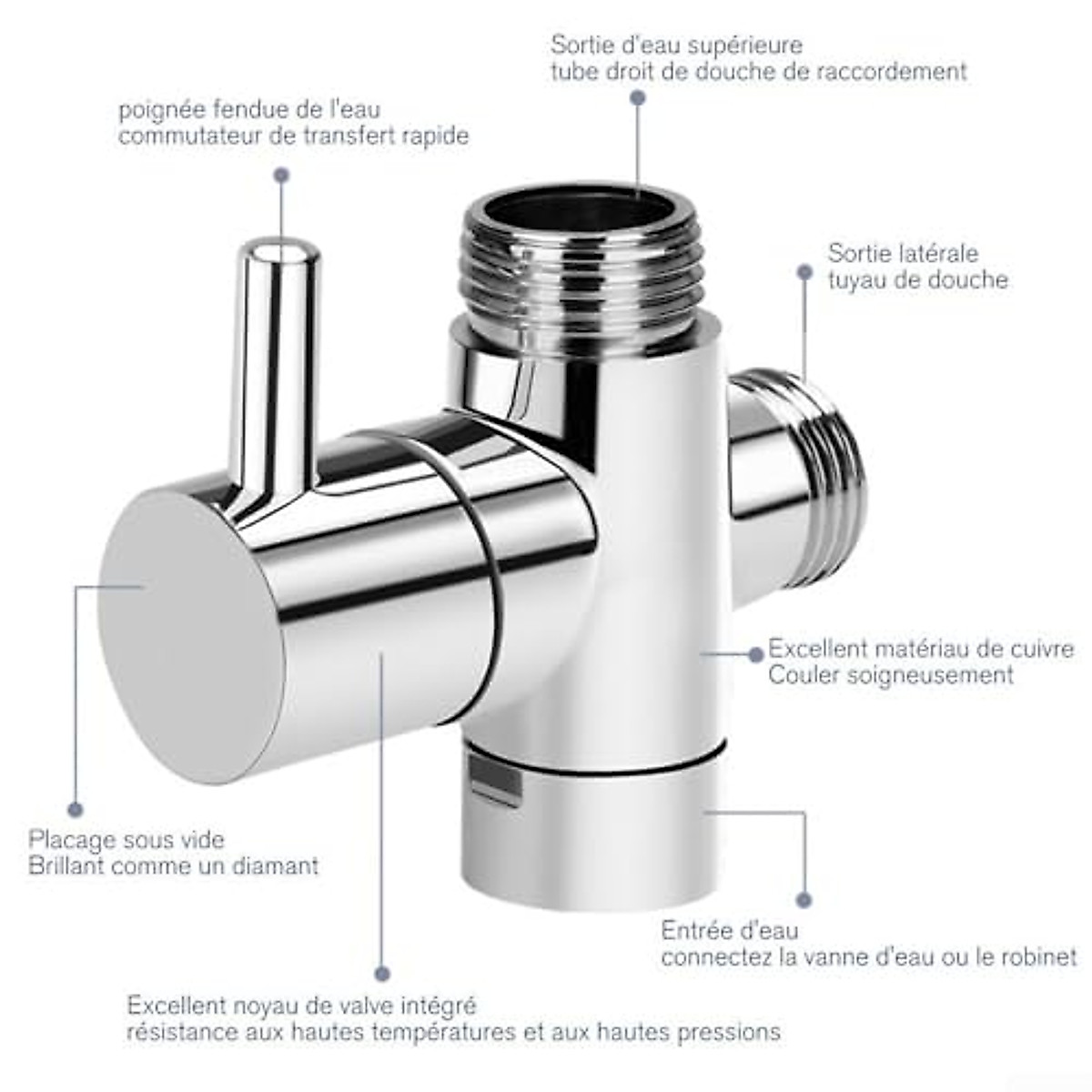 Sortie d'eau supérieure
tube droit de douche de raccordement

poignée fendue de l'eau
commutateur de transfert rapide

Sortie latérale
tuyau de douche

Excellent matériau de cuivre
Couler soigneusement

Placage sous vide
Brillant comme un diamant

Entrée d'eau
connectez la vanne d'eau ou le robinet

Excellent noyau de valve intégré
résistance aux hautes températures et aux hautes pressions