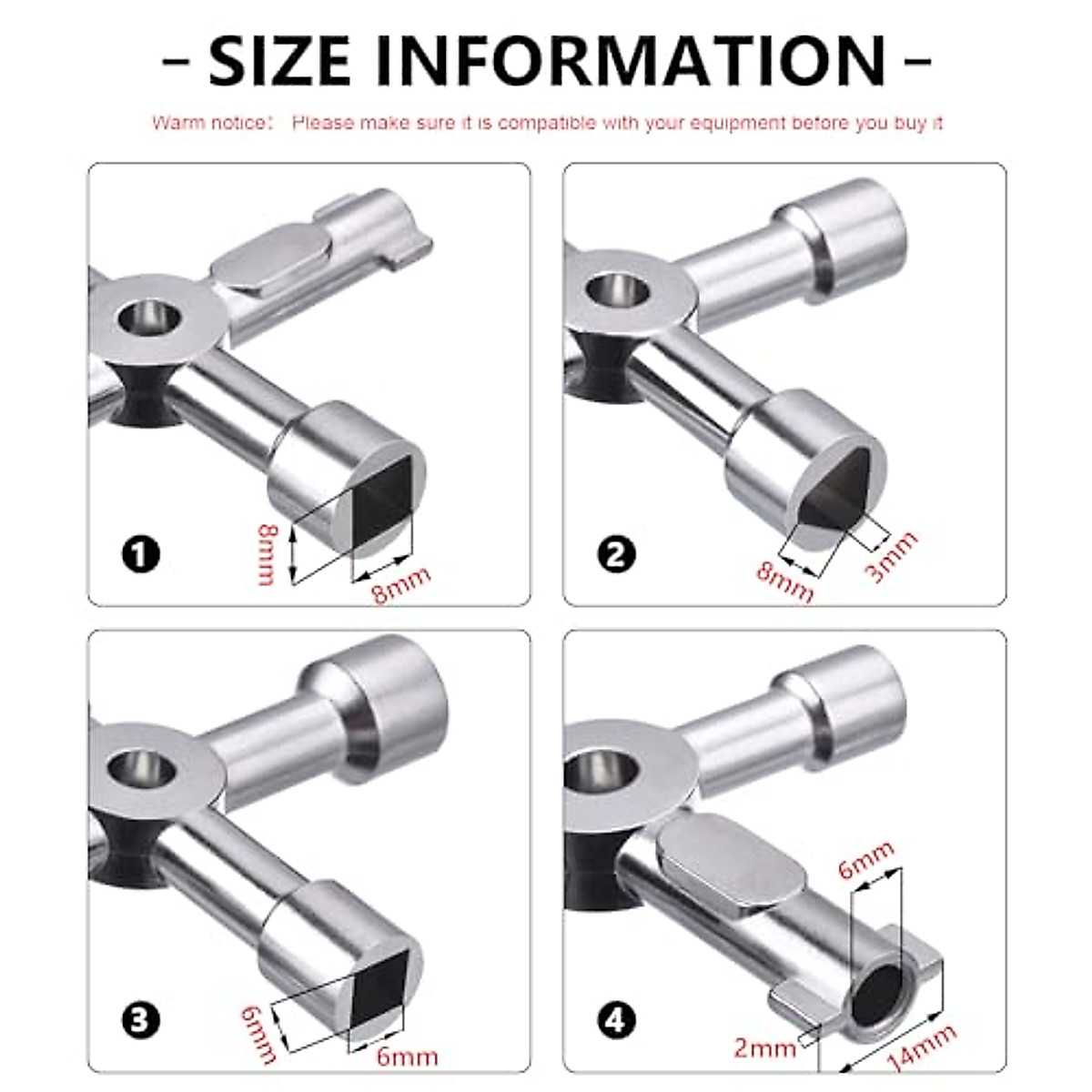 - SIZE INFORMATION -

Warm notice: Please make sure it is compatible with your equipment before you buy it

1
8mm
8mm

2
8mm
3mm

3
6mm
6mm

4
6mm
2mm
14mm