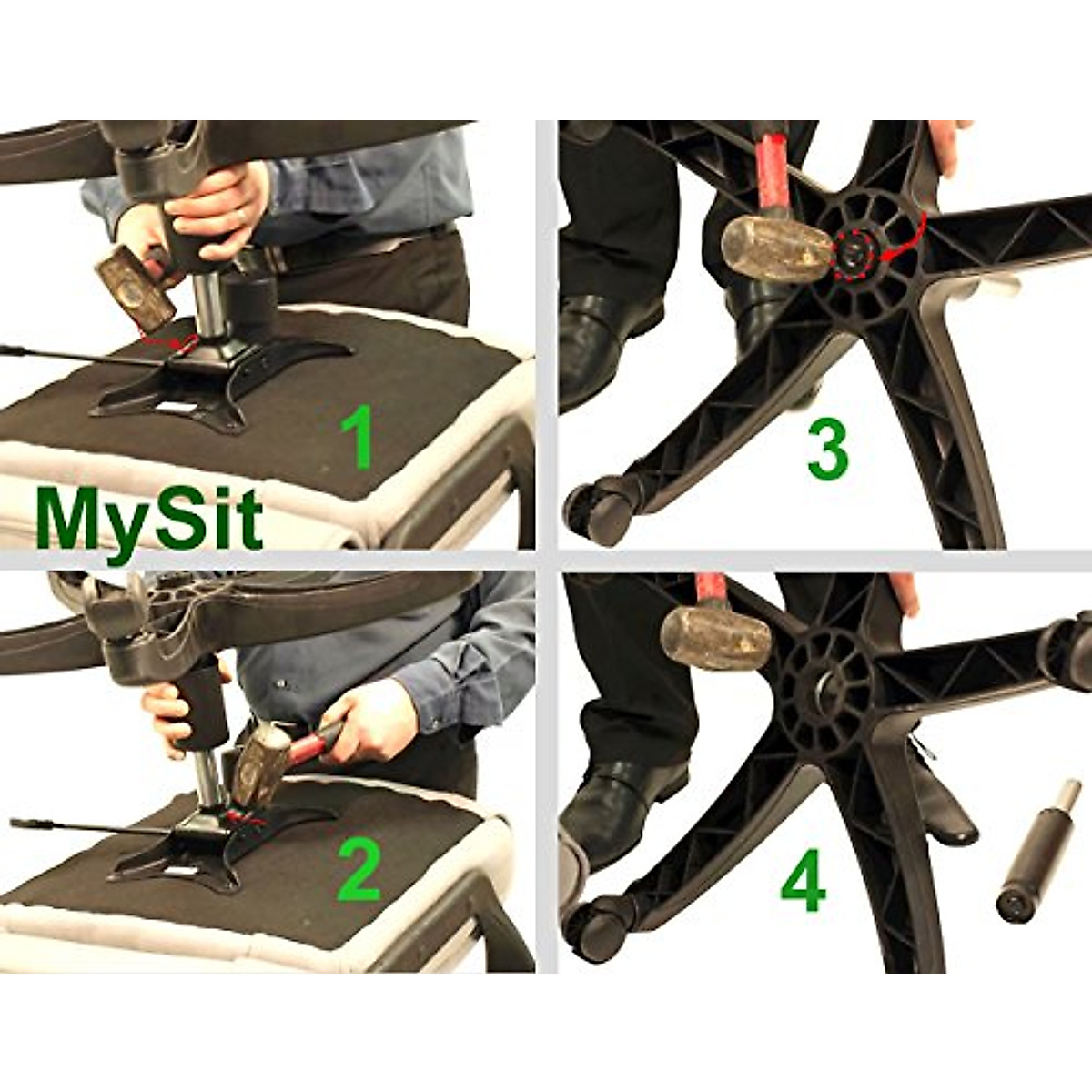 1

MySit

3

2

4