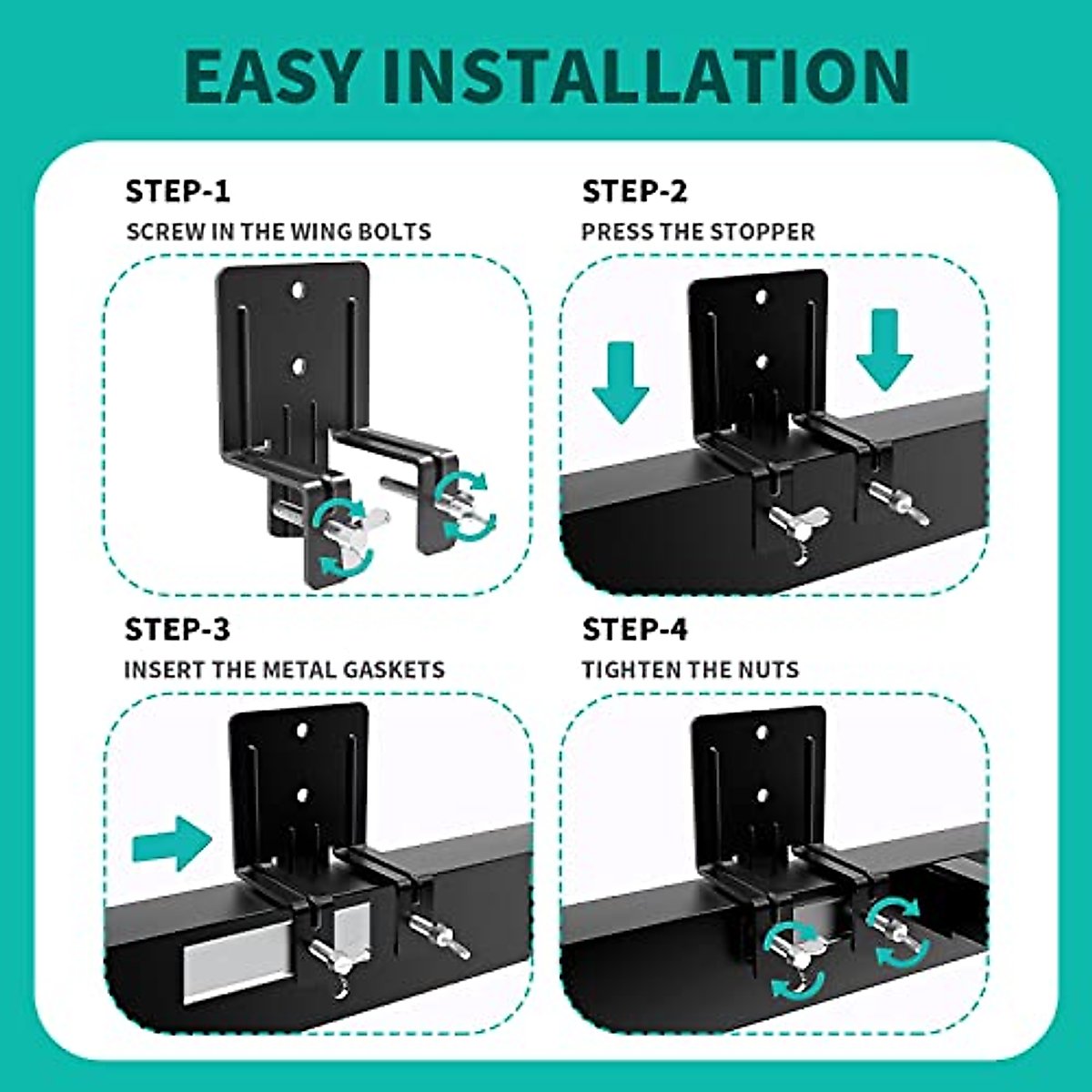 EASY INSTALLATION

STEP-1
SCREW IN THE WING BOLTS

STEP-2
PRESS THE STOPPER

STEP-3
INSERT THE METAL GASKETS

STEP-4
TIGHTEN THE NUTS