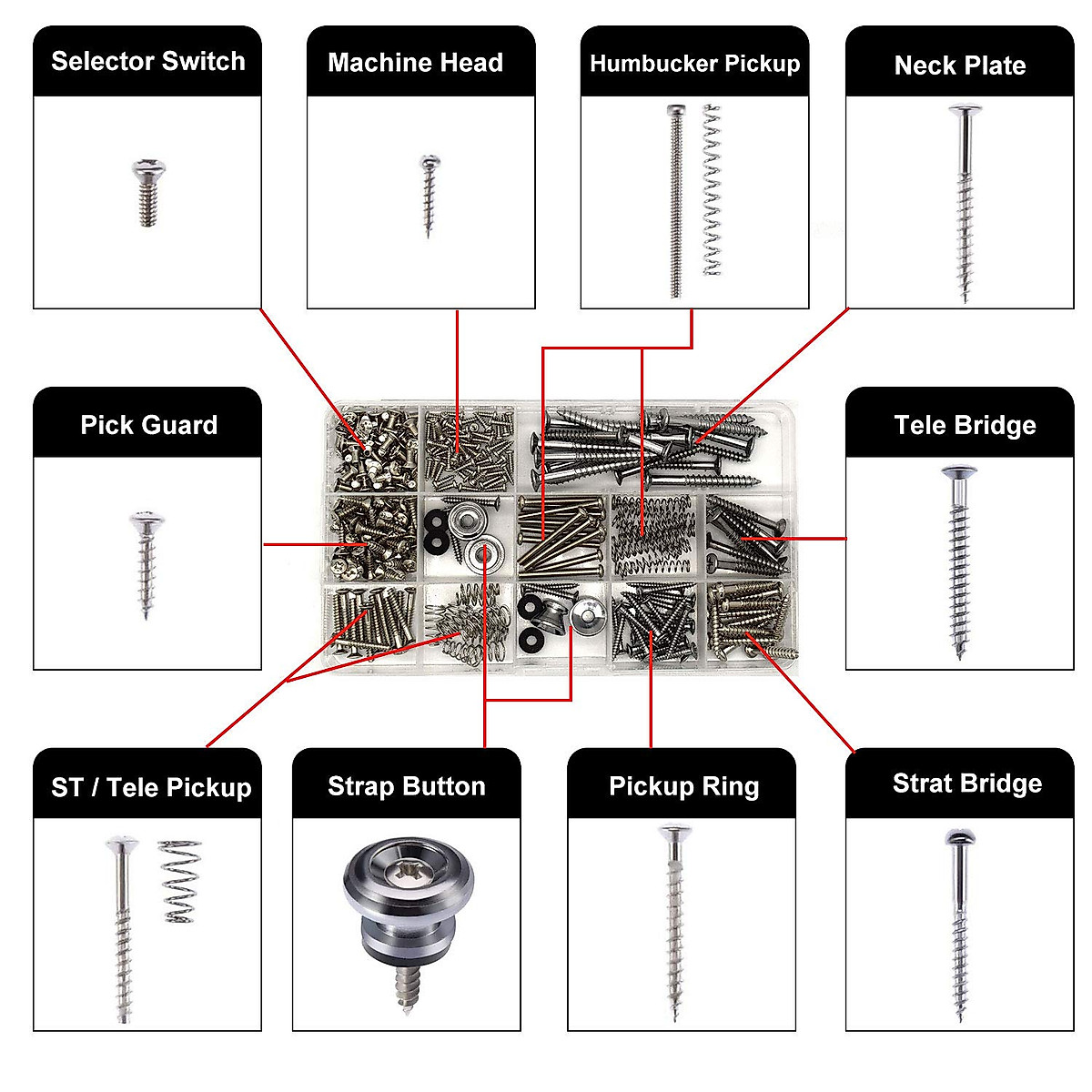 Selector Switch

Machine Head

Humbucker Pickup

Neck Plate

Pick Guard

Tele Bridge

ST / Tele Pickup

Strap Button

Pickup Ring

Strat Bridge