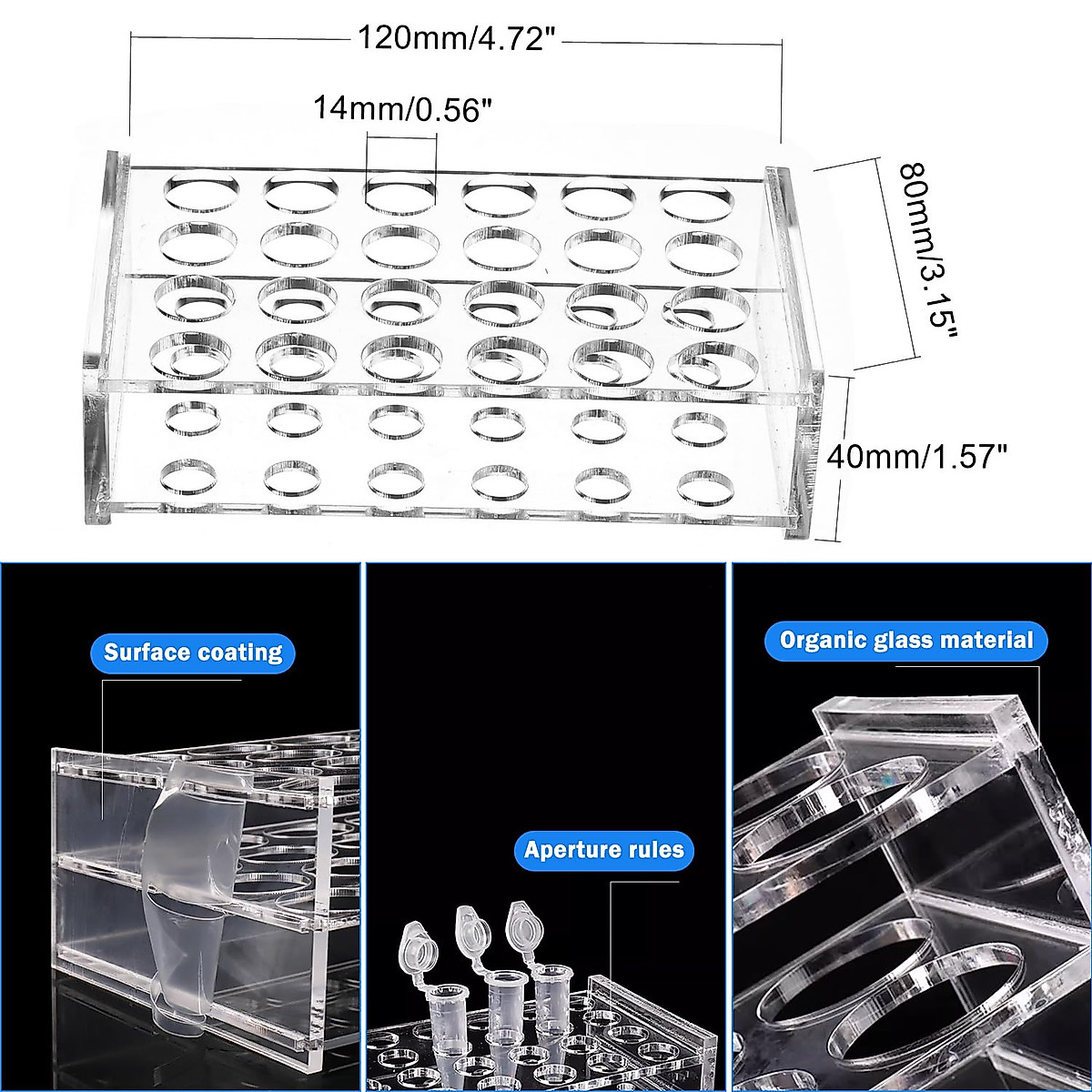 120mm/4.72"

14mm/0.56"

80mm/3.15"

40mm/1.57"

Surface coating

Aperture rules

Organic glass material