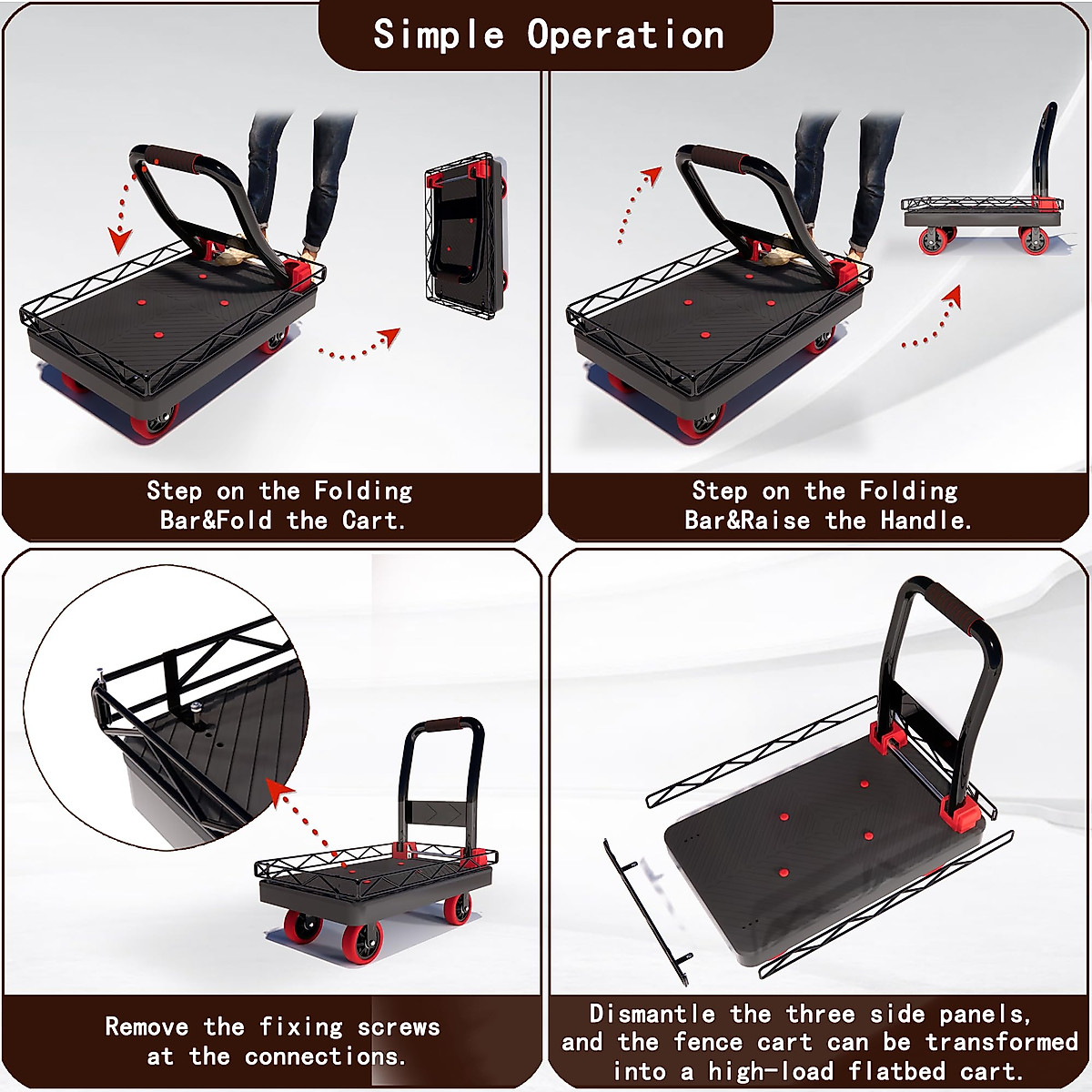 Simple Operation

Step on the Folding Bar&Fold the Cart.

Step on the Folding Bar&Raise the Handle.

Remove the fixing screws at the connections.

Dismantle the three side panels, and the fence cart can be transformed into a high-load flatbed cart.