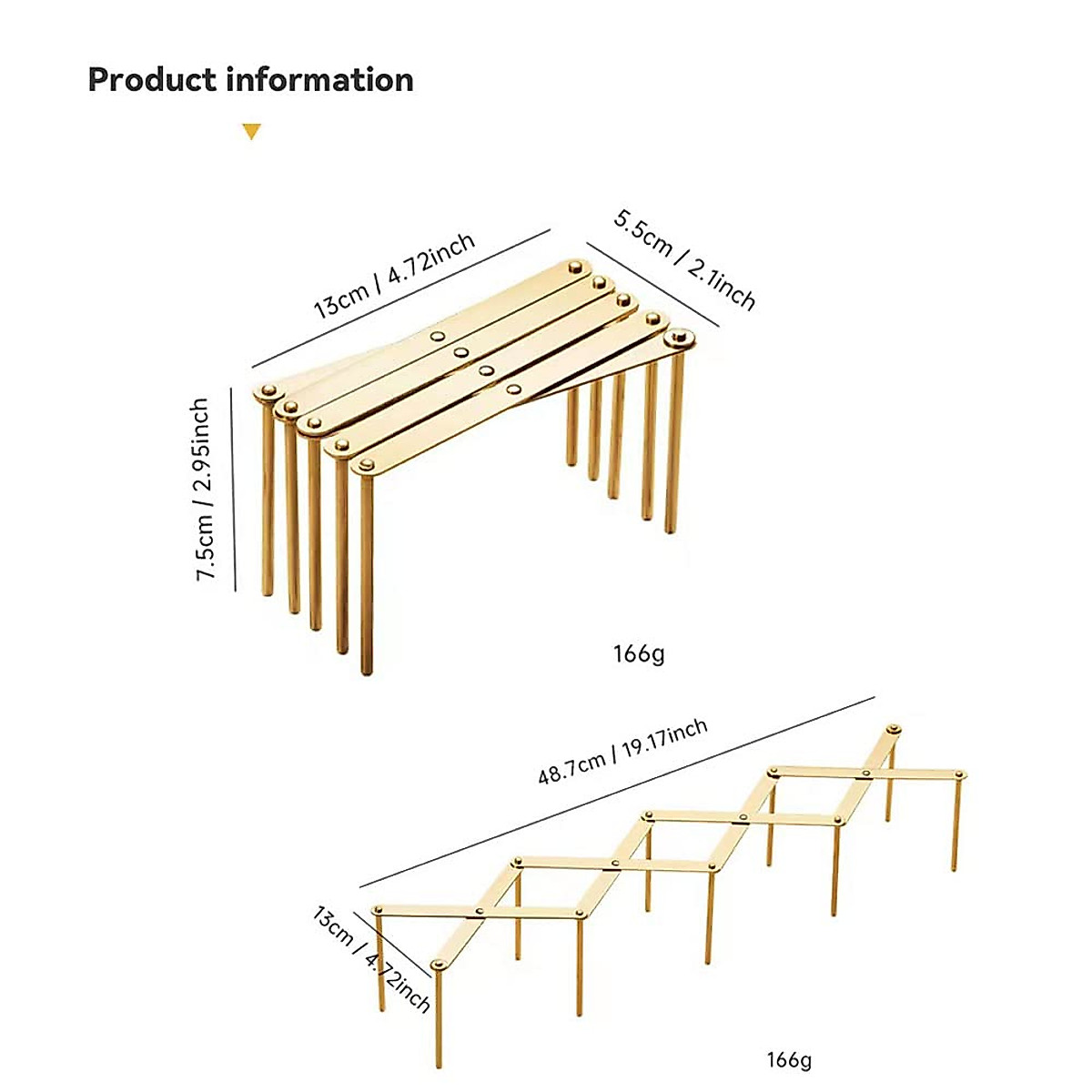 Product information

13cm / 4.72inch

5.5cm / 2.1inch

7.5cm / 2.95inch

166g

48.7cm / 19.17inch

13cm / 4.72inch

166g